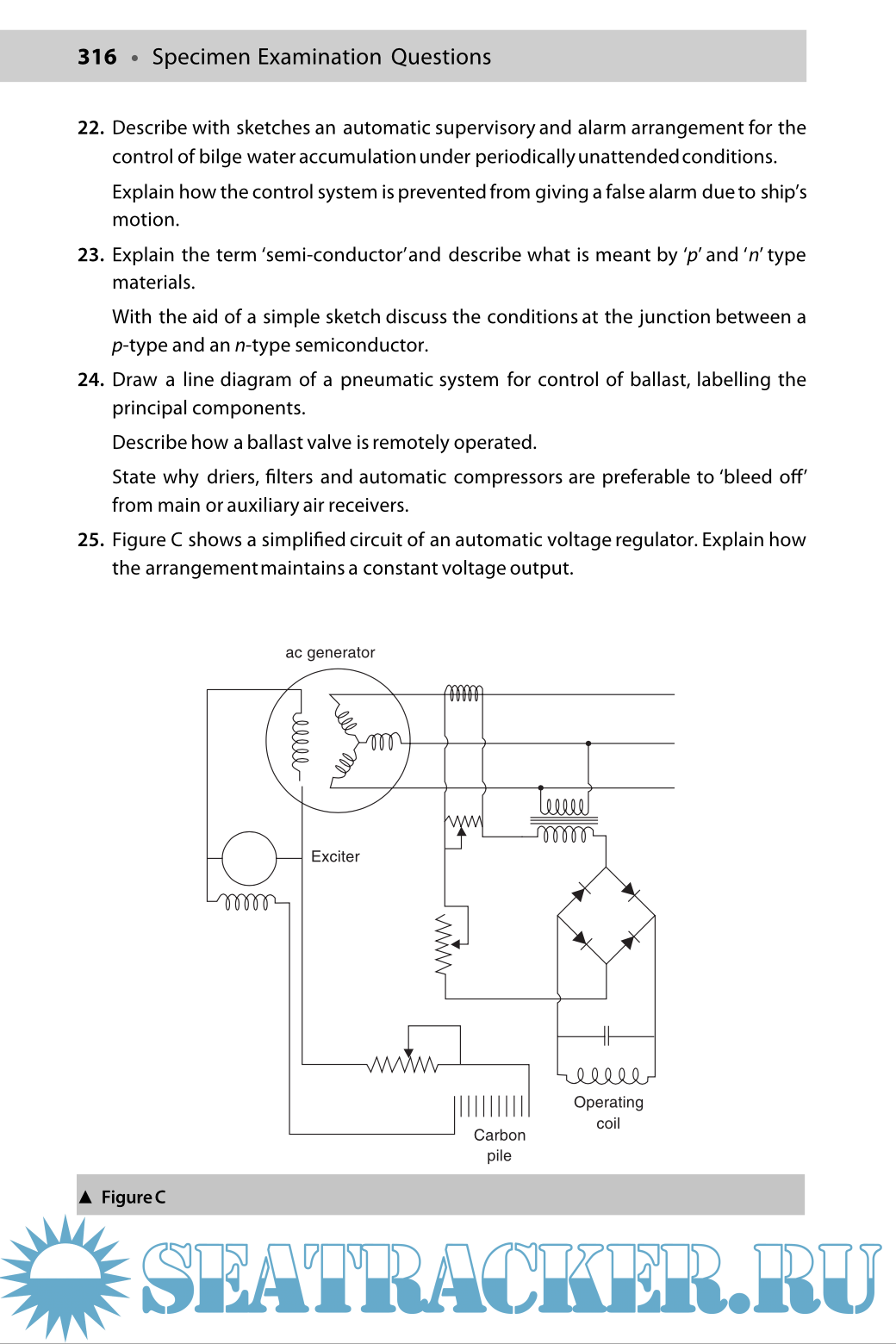 316 • Specimen Examination Questions

22. Describe with sketches an automatic supervisory and alarm arrangement for the control of bilge water accumulation under periodically unattended conditions.

Explain how the control system is prevented from giving a false alarm due to ship's motion.

23. Explain the term 'semi-conductor' and describe what is meant by '*p*' and '*n*' type materials.

With the aid of a simple sketch discuss the conditions at the junction between a *p*-type and an *n*-type semiconductor.

24. Draw a line diagram of a pneumatic system for control of ballast, labelling the principal components.

Describe how a ballast valve is remotely operated.

State why driers, filters and automatic compressors are preferable to 'bleed off' from main or auxiliary air receivers.

25. Figure C shows a simplified circuit of an automatic voltage regulator. Explain how the arrangement maintains a constant voltage output.

ac generator

Exciter

Operating coil

Carbon pile

▲ Figure C

SEATRACKER.RU