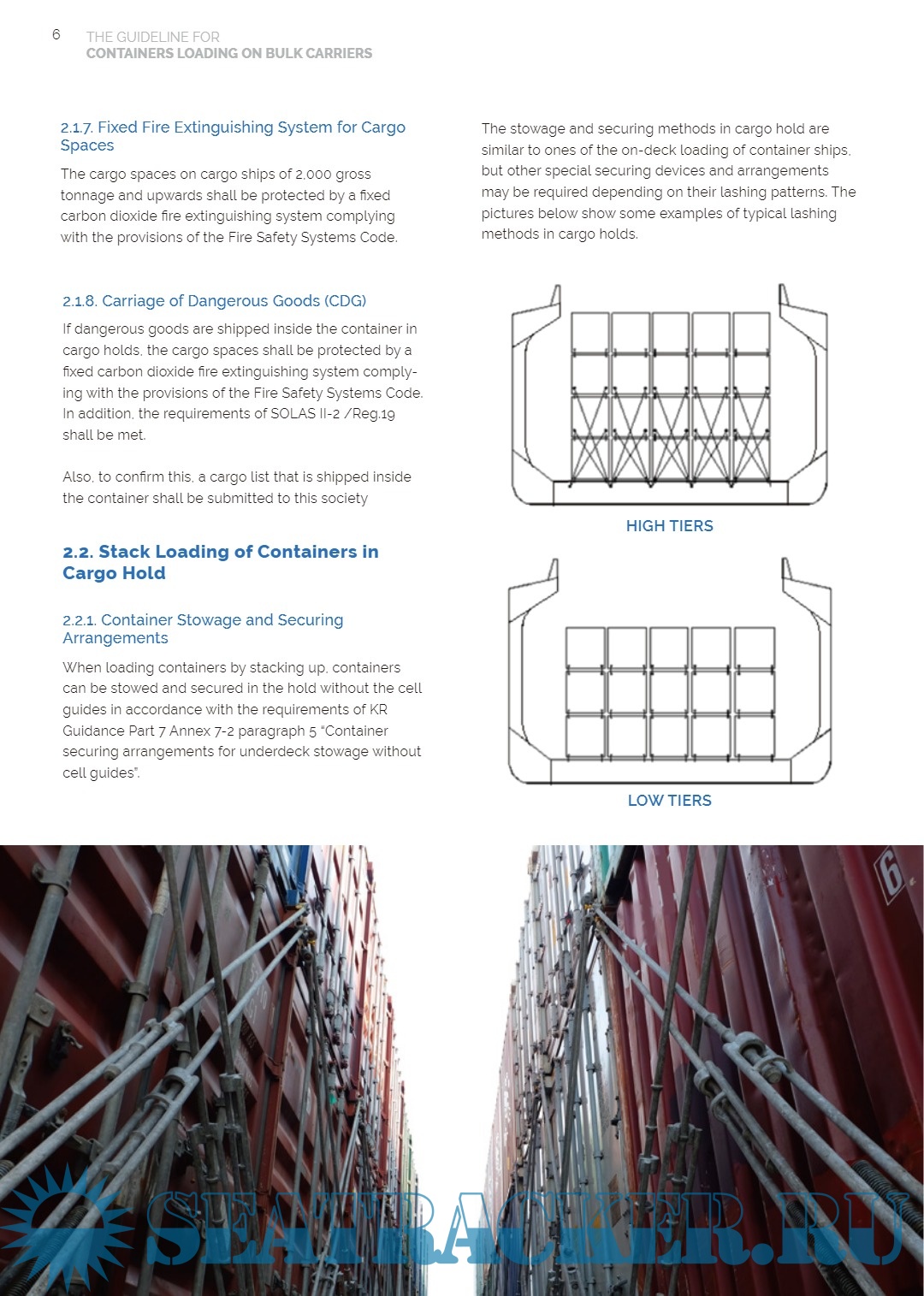 6 THE GUIDELINE FOR
CONTAINERS LOADING ON BULK CARRIERS

2.1.7. Fixed Fire Extinguishing System for Cargo Spaces

The cargo spaces on cargo ships of 2,000 gross tonnage and upwards shall be protected by a fixed carbon dioxide fire extinguishing system complying with the provisions of the Fire Safety Systems Code.

2.1.8. Carriage of Dangerous Goods (CDG)

If dangerous goods are shipped inside the container in cargo holds, the cargo spaces shall be protected by a fixed carbon dioxide fire extinguishing system complying with the provisions of the Fire Safety Systems Code. In addition, the requirements of SOLAS II-2 /Reg.19 shall be met.

Also, to confirm this, a cargo list that is shipped inside the container shall be submitted to this society

2.2. Stack Loading of Containers in Cargo Hold

2.2.1. Container Stowage and Securing Arrangements

When loading containers by stacking up, containers can be stowed and secured in the hold without the cell guides in accordance with the requirements of KR Guidance Part 7 Annex 7-2 paragraph 5 "Container securing arrangements for underdeck stowage without cell guides".

The stowage and securing methods in cargo hold are similar to ones of the on-deck loading of container ships, but other special securing devices and arrangements may be required depending on their lashing patterns. The pictures below show some examples of typical lashing methods in cargo holds.

HIGH TIERS

LOW TIERS

6

SEATRACKER.RU