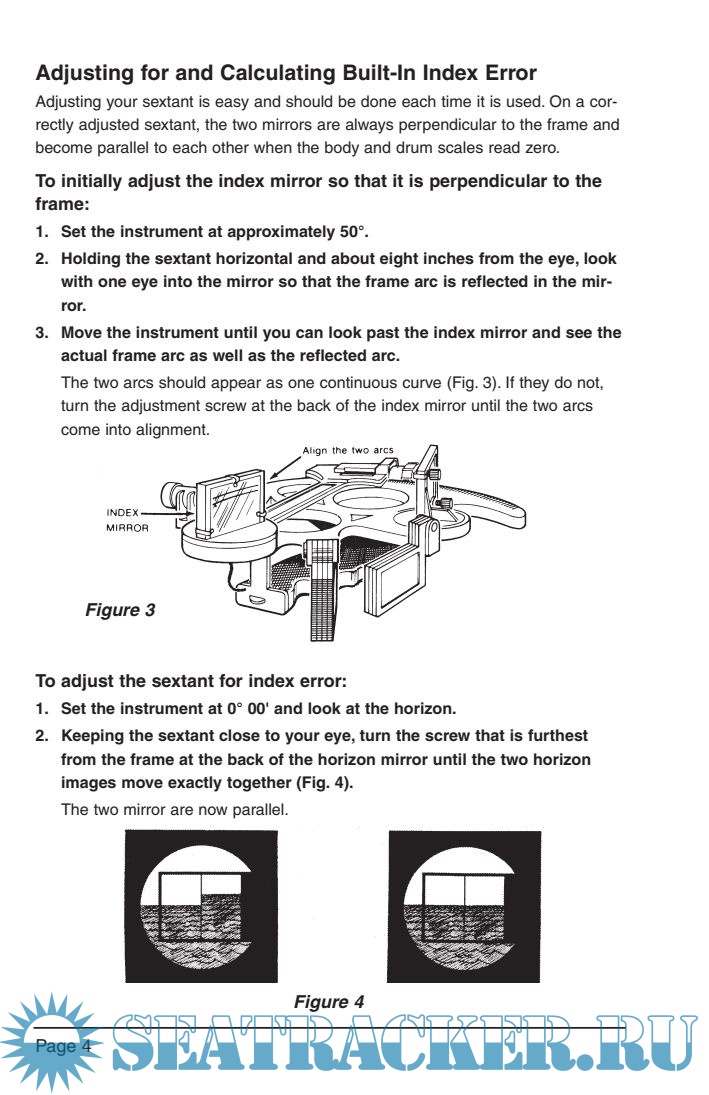 Adjusting for and Calculating Built-In Index Error

Adjusting your sextant is easy and should be done each time it is used. On a correctly adjusted sextant, the two mirrors are always perpendicular to the frame and become parallel to each other when the body and drum scales read zero.

To initially adjust the index mirror so that it is perpendicular to the frame:

1. Set the instrument at approximately 50°.

2. Holding the sextant horizontal and about eight inches from the eye, look with one eye into the mirror so that the frame arc is reflected in the mirror.

3. Move the instrument until you can look past the index mirror and see the actual frame arc as well as the reflected arc.

The two arcs should appear as one continuous curve (Fig. 3). If they do not, turn the adjustment screw at the back of the index mirror until the two arcs come into alignment.

Align the two arcs

INDEX MIRROR

Figure 3

To adjust the sextant for index error:

1. Set the instrument at 0° 00' and look at the horizon.

2. Keeping the sextant close to your eye, turn the screw that is furthest from the frame at the back of the horizon mirror until the two horizon images move exactly together (Fig. 4).

The two mirror are now parallel.

Figure 4

Page 4

SEATRACKER.RU