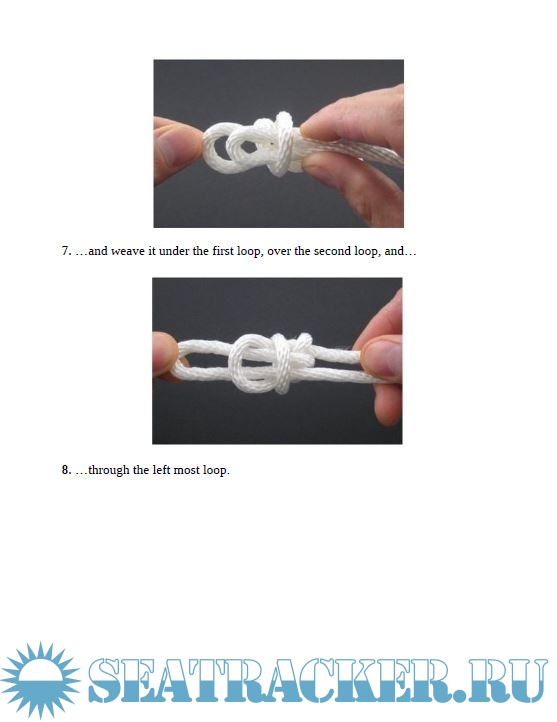 7. …and weave it under the first loop, over the second loop, and…

8. …through the left most loop.

SEATRACKER.RU