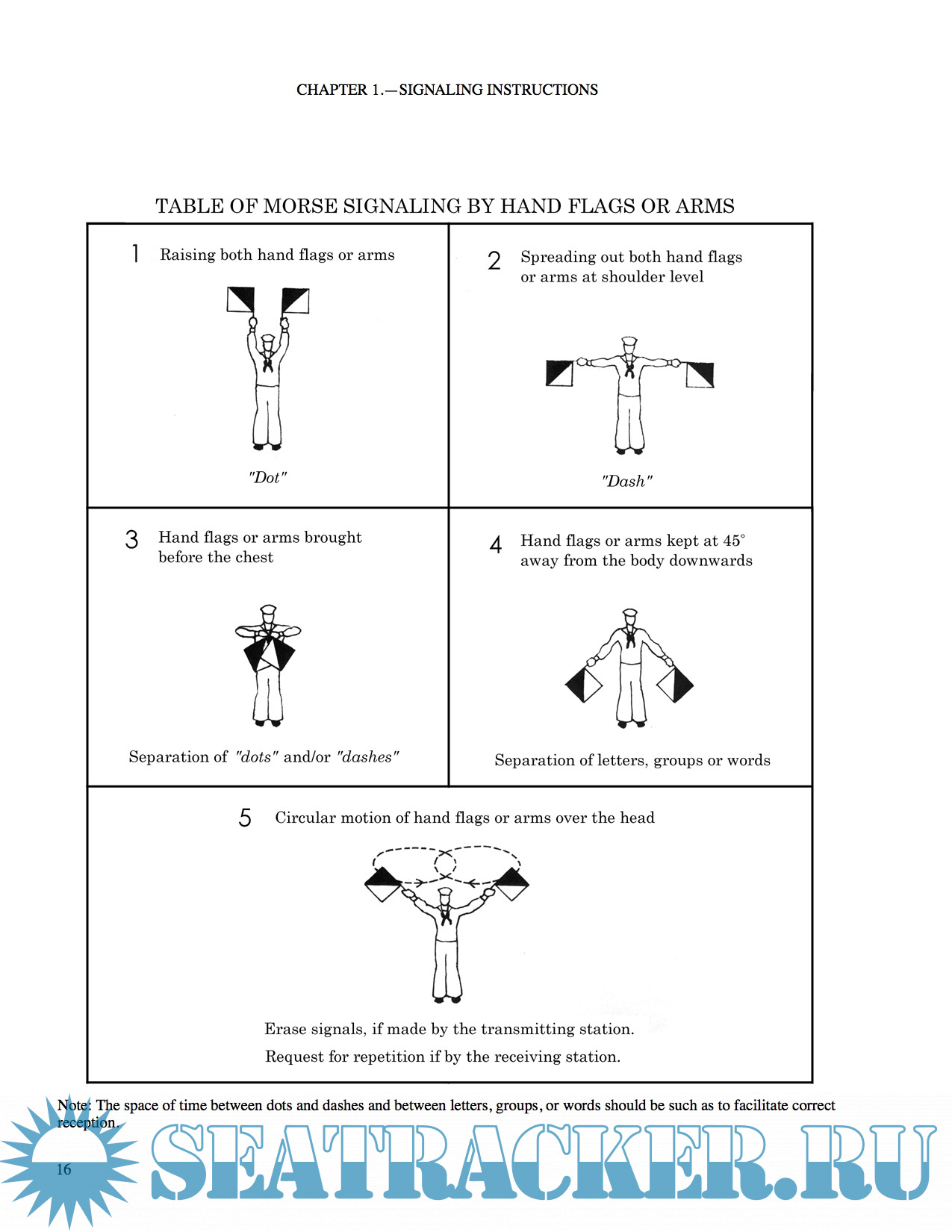 CHAPTER 1.—SIGNALING INSTRUCTIONS

TABLE OF MORSE SIGNALING BY HAND FLAGS OR ARMS

1 Raising both hand flags or arms

"Dot"

2 Spreading out both hand flags or arms at shoulder level

"Dash"

3 Hand flags or arms brought before the chest

Separation of "dots" and/or "dashes"

4 Hand flags or arms kept at 45° away from the body downwards

Separation of letters, groups or words

5 Circular motion of hand flags or arms over the head

Erase signals, if made by the transmitting station.

Request for repetition if by the receiving station.

Note: The space of time between dots and dashes and between letters, groups, or words should be such as to facilitate correct reception.

16

SEATRACKER.RU