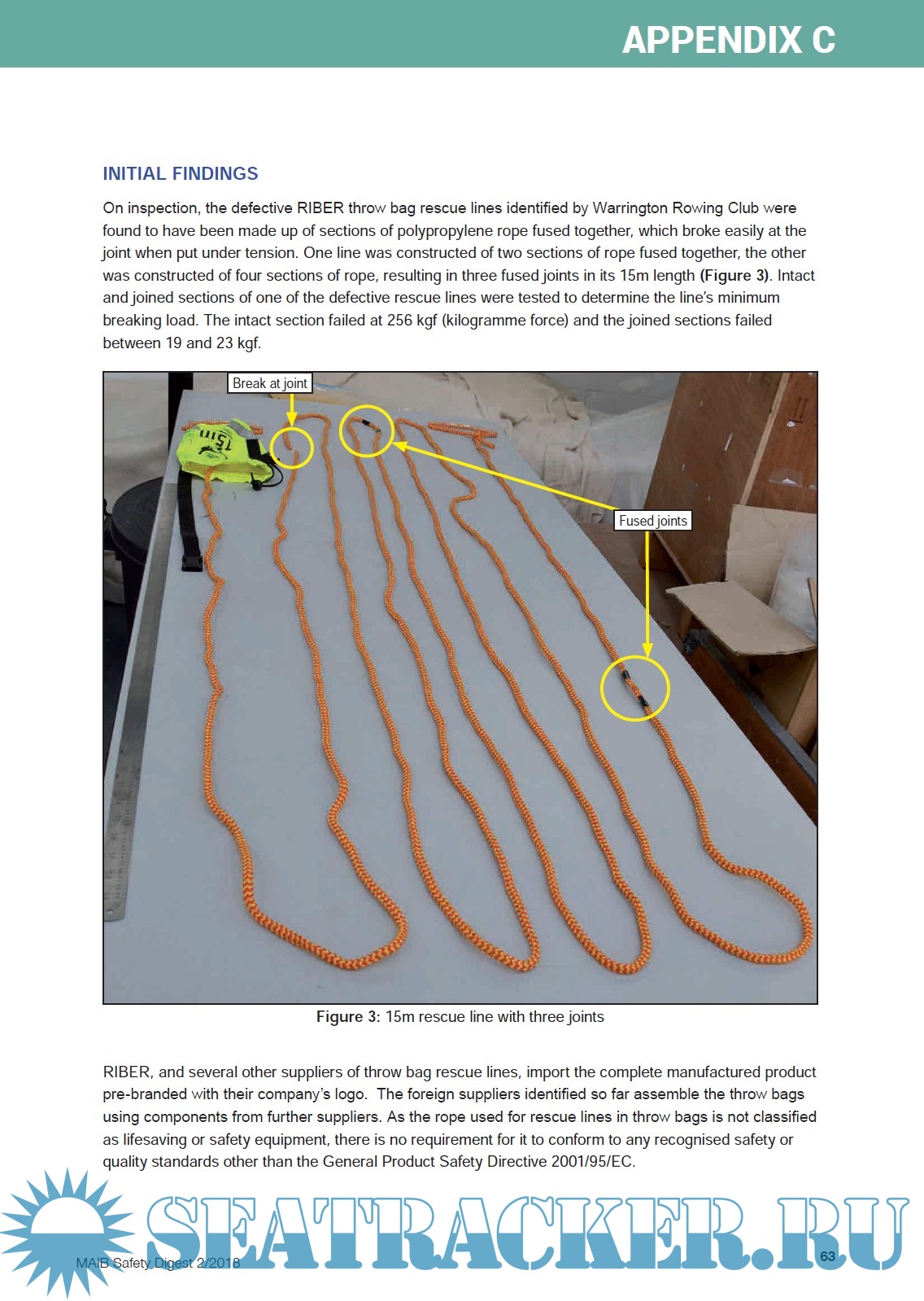 APPENDIX C

INITIAL FINDINGS

On inspection, the defective RIBER throw bag rescue lines identified by Warrington Rowing Club were found to have been made up of sections of polypropylene rope fused together, which broke easily at the joint when put under tension. One line was constructed of two sections of rope fused together, the other was constructed of four sections of rope, resulting in three fused joints in its 15m length (Figure 3). Intact and joined sections of one of the defective rescue lines were tested to determine the line's minimum breaking load. The intact section failed at 256 kgf (kilogramme force) and the joined sections failed between 19 and 23 kgf.

Break at joint

15m

Fused joints

Figure 3: 15m rescue line with three joints

RIBER, and several other suppliers of throw bag rescue lines, import the complete manufactured product pre-branded with their company's logo. The foreign suppliers identified so far assemble the throw bags using components from further suppliers. As the rope used for rescue lines in throw bags is not classified as lifesaving or safety equipment, there is no requirement for it to conform to any recognised safety or quality standards other than the General Product Safety Directive 2001/95/EC.

SEATRACKER.RU

MAIB Safety Digest 2/2018

63