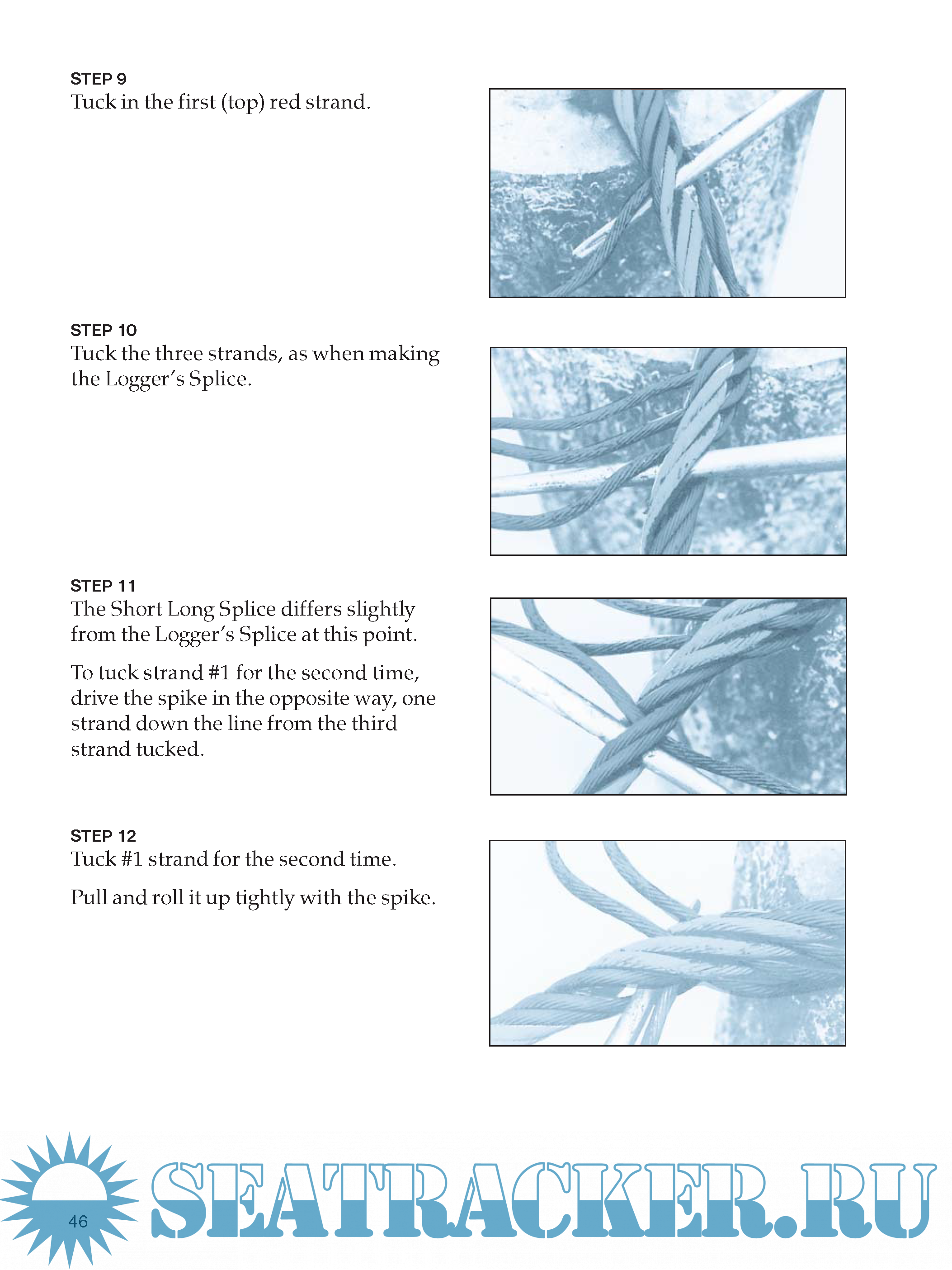 STEP 9
Tuck in the first (top) red strand.

STEP 10
Tuck the three strands, as when making the Logger's Splice.

STEP 11
The Short Long Splice differs slightly from the Logger's Splice at this point.

To tuck strand #1 for the second time, drive the spike in the opposite way, one strand down the line from the third strand tucked.

STEP 12
Tuck #1 strand for the second time.

Pull and roll it up tightly with the spike.

46

SEATRACKER.RU