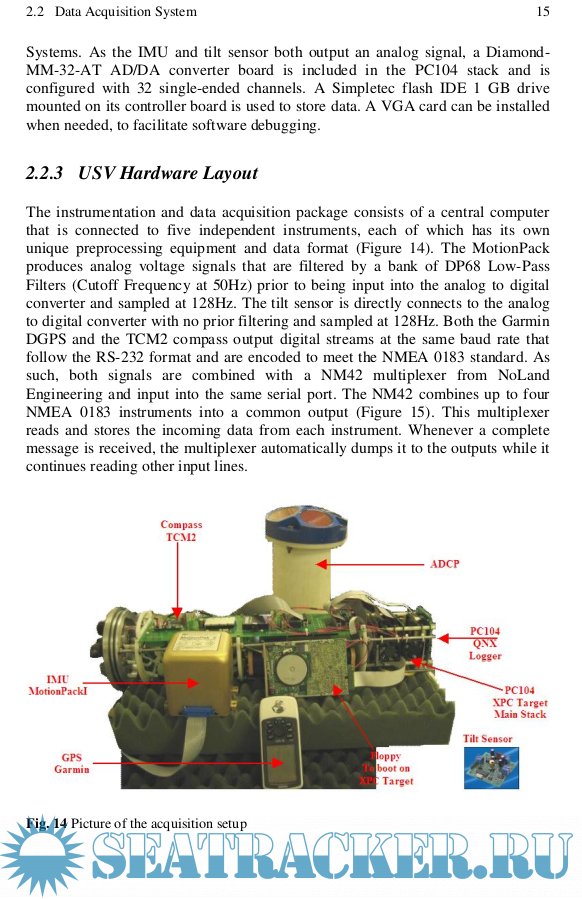 2.2 Data Acquisition System 15

Systems. As the IMU and tilt sensor both output an analog signal, a Diamond-MM-32-AT AD/DA converter board is included in the PC104 stack and is configured with 32 single-ended channels. A Simpletec flash IDE 1 GB drive mounted on its controller board is used to store data. A VGA card can be installed when needed, to facilitate software debugging.

2.2.3 USV Hardware Layout

The instrumentation and data acquisition package consists of a central computer that is connected to five independent instruments, each of which has its own unique preprocessing equipment and data format (Figure 14). The MotionPack produces analog voltage signals that are filtered by a bank of DP68 Low-Pass Filters (Cutoff Frequency at 50Hz) prior to being input into the analog to digital converter and sampled at 128Hz. The tilt sensor is directly connects to the analog to digital converter with no prior filtering and sampled at 128Hz. Both the Garmin DGPS and the TCM2 compass output digital streams at the same baud rate that follow the RS-232 format and are encoded to meet the NMEA 0183 standard. As such, both signals are combined with a NM42 multiplexer from NoLand Engineering and input into the same serial port. The NM42 combines up to four NMEA 0183 instruments into a common output (Figure 15). This multiplexer reads and stores the incoming data from each instrument. Whenever a complete message is received, the multiplexer automatically dumps it to the outputs while it continues reading other input lines.

Compass TCM2

ADCP

PC104 QNX Logger

IMU MotionPackI

PC104 XPC Target Main Stack

Tilt Sensor

GPS Garmin

Floppy To boot on XPC Target

Fig. 14 Picture of the acquisition setup

SEATRACKER.RU