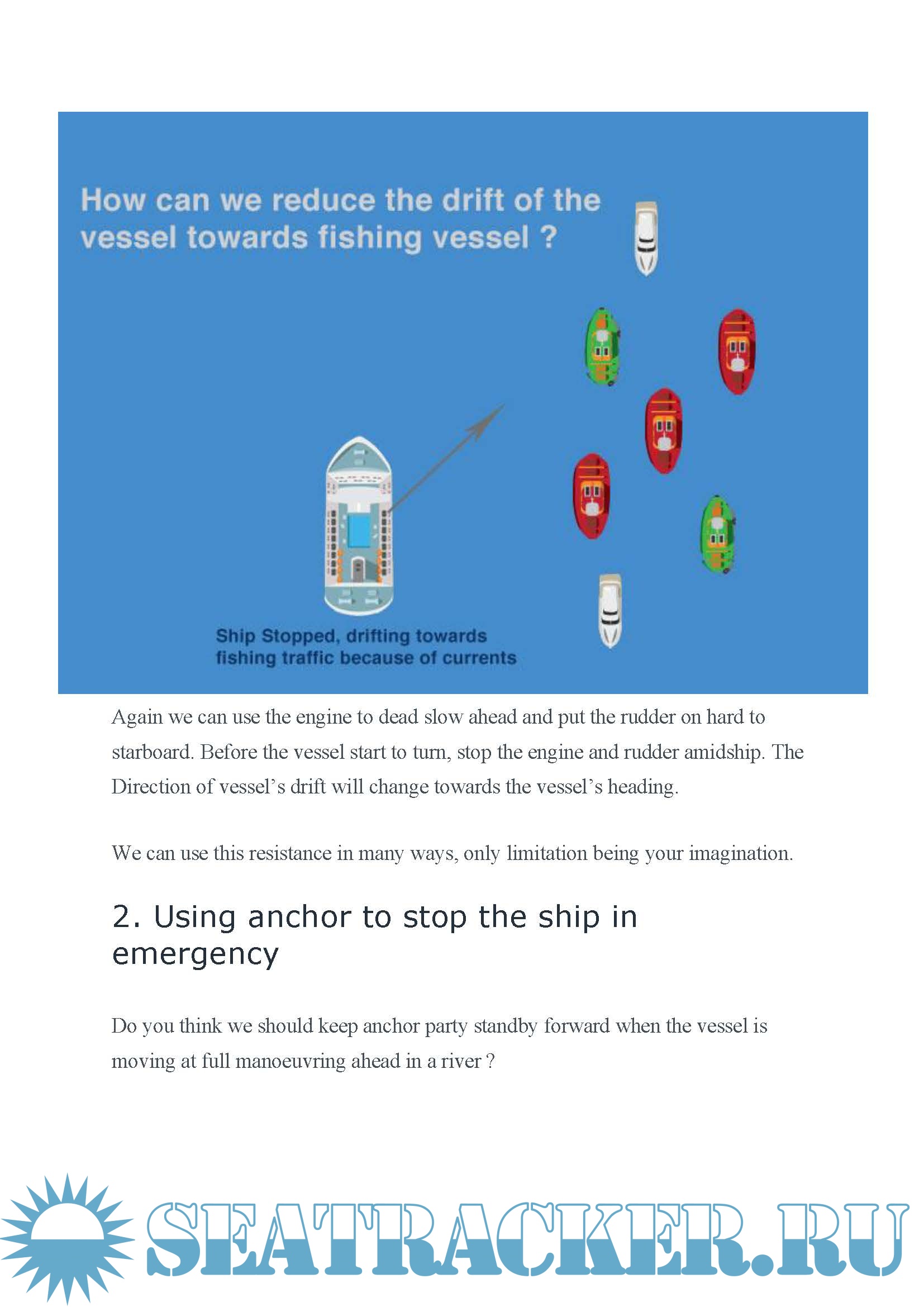 How can we reduce the drift of the vessel towards fishing vessel ?

Ship Stopped, drifting towards fishing traffic because of currents

Again we can use the engine to dead slow ahead and put the rudder on hard to starboard. Before the vessel start to turn, stop the engine and rudder amidship. The Direction of vessel's drift will change towards the vessel's heading.

We can use this resistance in many ways, only limitation being your imagination.

2. Using anchor to stop the ship in emergency

Do you think we should keep anchor party standby forward when the vessel is moving at full manoeuvring ahead in a river ?

SEATRACKER.RU