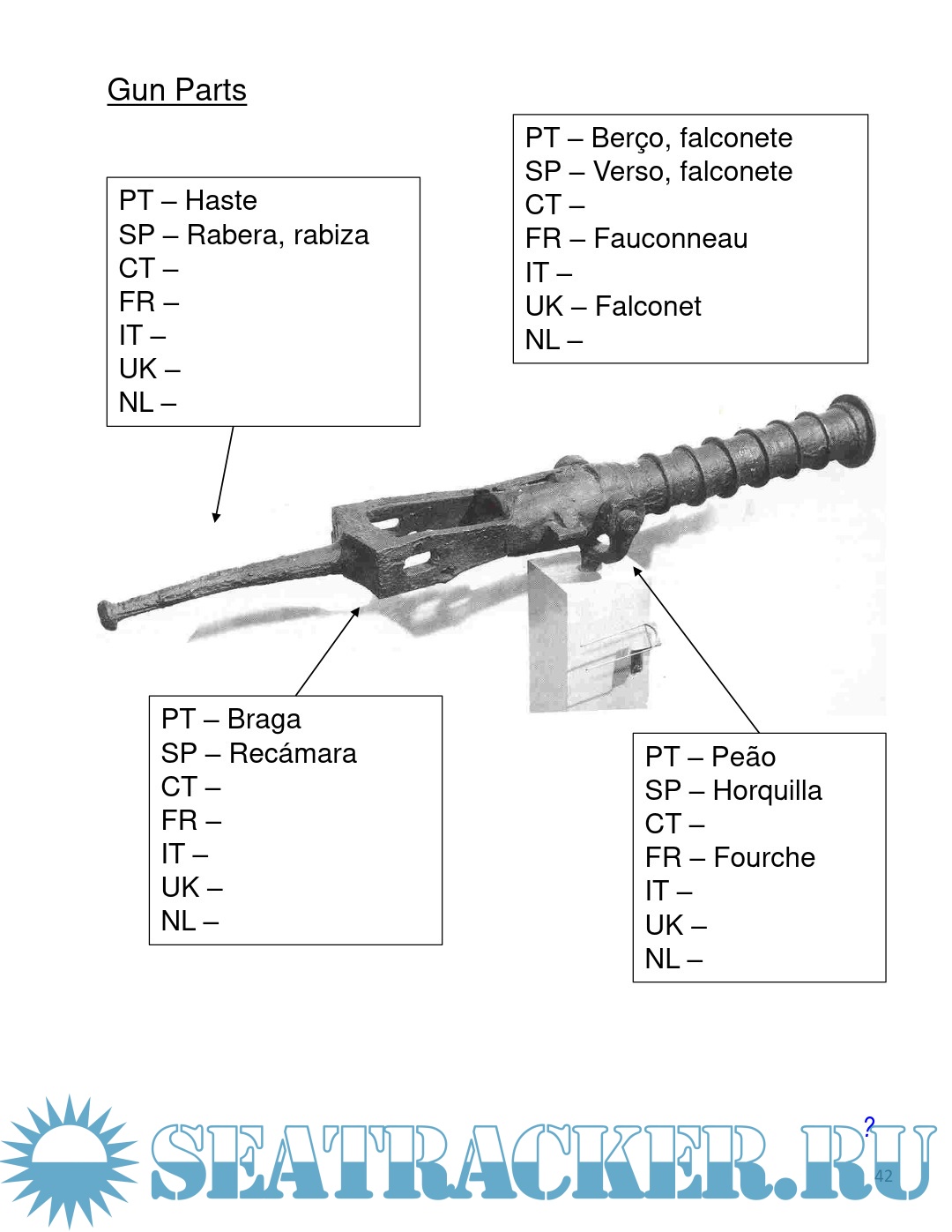 Gun Parts

PT – Haste
SP – Rabera, rabiza
CT –
FR –
IT –
UK –
NL –

PT – Berço, falconete
SP – Verso, falconete
CT –
FR – Fauconneau
IT –
UK – Falconet
NL –

PT – Braga
SP – Recámara
CT –
FR –
IT –
UK –
NL –

PT – Peão
SP – Horquilla
CT –
FR – Fourche
IT –
UK –
NL –

SEATRACKER.RU

?

42