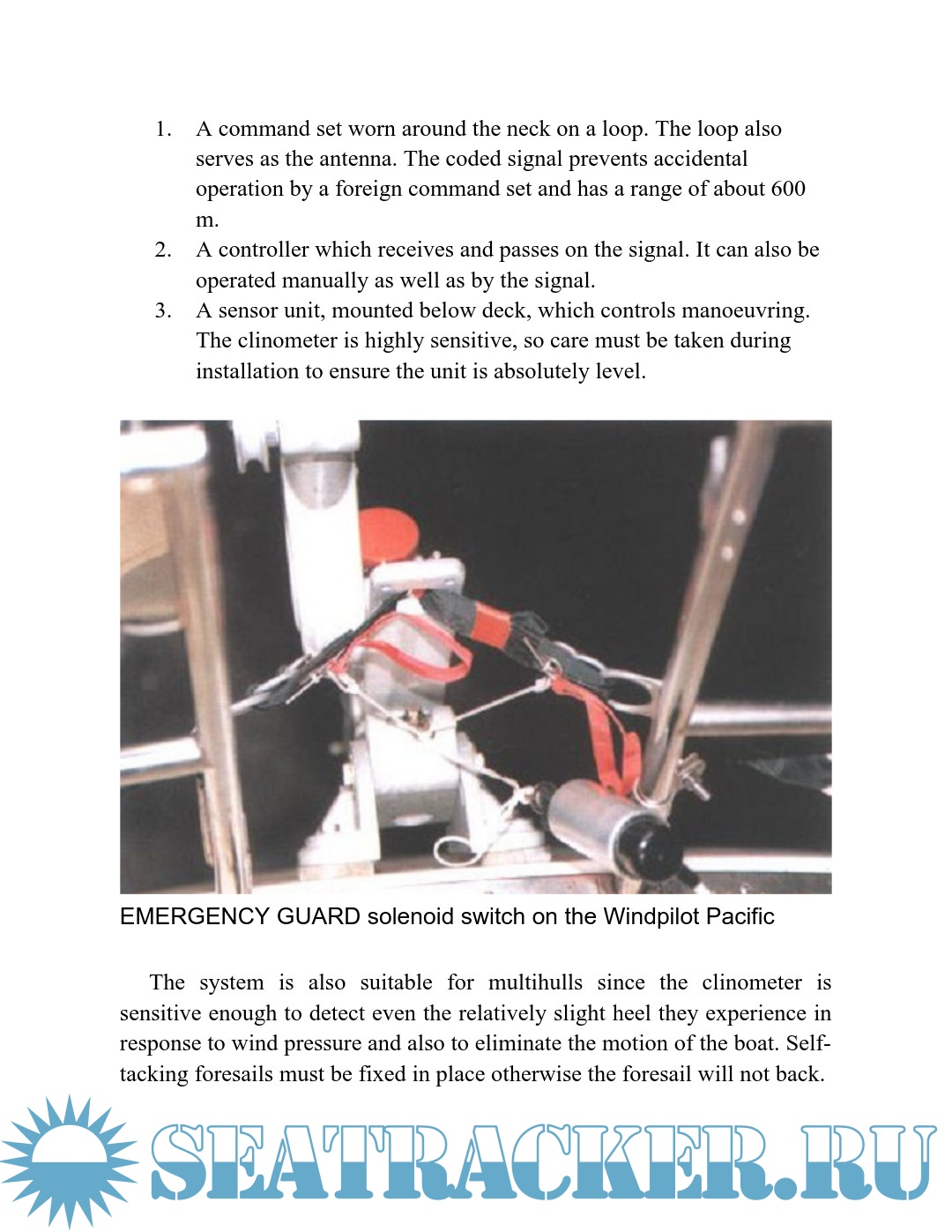 1. A command set worn around the neck on a loop. The loop also serves as the antenna. The coded signal prevents accidental operation by a foreign command set and has a range of about 600 m.
2. A controller which receives and passes on the signal. It can also be operated manually as well as by the signal.
3. A sensor unit, mounted below deck, which controls manoeuvring. The clinometer is highly sensitive, so care must be taken during installation to ensure the unit is absolutely level.

EMERGENCY GUARD solenoid switch on the Windpilot Pacific

The system is also suitable for multihulls since the clinometer is sensitive enough to detect even the relatively slight heel they experience in response to wind pressure and also to eliminate the motion of the boat. Self-tacking foresails must be fixed in place otherwise the foresail will not back.

SEATRACKER.RU