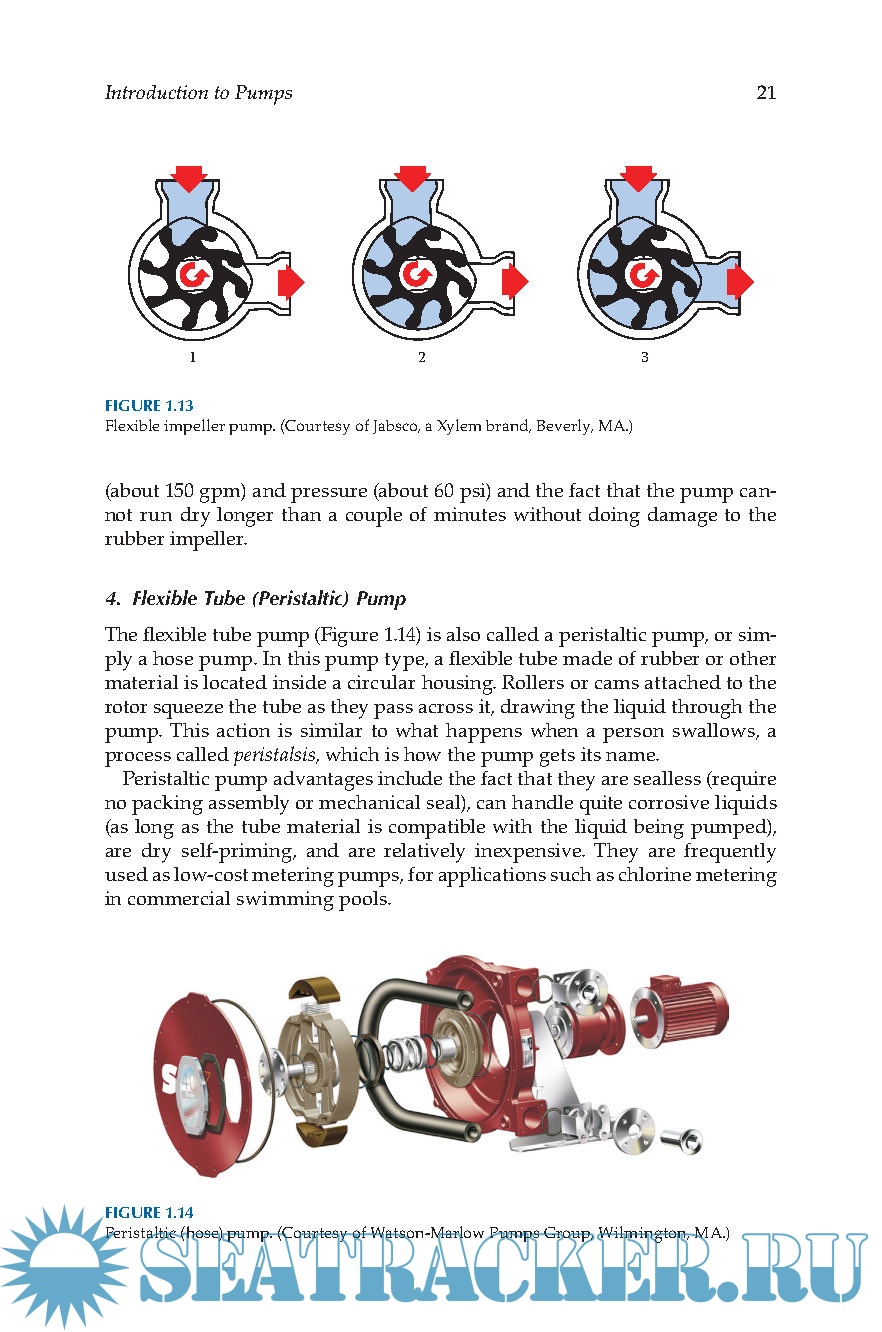 Introduction to Pumps 21

1 2 3

FIGURE 1.13
Flexible impeller pump. (Courtesy of Jabsco, a Xylem brand, Beverly, MA.)

(about 150 gpm) and pressure (about 60 psi) and the fact that the pump cannot run dry longer than a couple of minutes without doing damage to the rubber impeller.

4. Flexible Tube (Peristaltic) Pump

The flexible tube pump (Figure 1.14) is also called a peristaltic pump, or simply a hose pump. In this pump type, a flexible tube made of rubber or other material is located inside a circular housing. Rollers or cams attached to the rotor squeeze the tube as they pass across it, drawing the liquid through the pump. This action is similar to what happens when a person swallows, a process called peristalsis, which is how the pump gets its name.

Peristaltic pump advantages include the fact that they are sealless (require no packing assembly or mechanical seal), can handle quite corrosive liquids (as long as the tube material is compatible with the liquid being pumped), are dry self-priming, and are relatively inexpensive. They are frequently used as low-cost metering pumps, for applications such as chlorine metering in commercial swimming pools.

FIGURE 1.14
Peristaltic (hose) pump. (Courtesy of Watson-Marlow Pumps Group, Wilmington, MA.)

SEATRACKER.RU