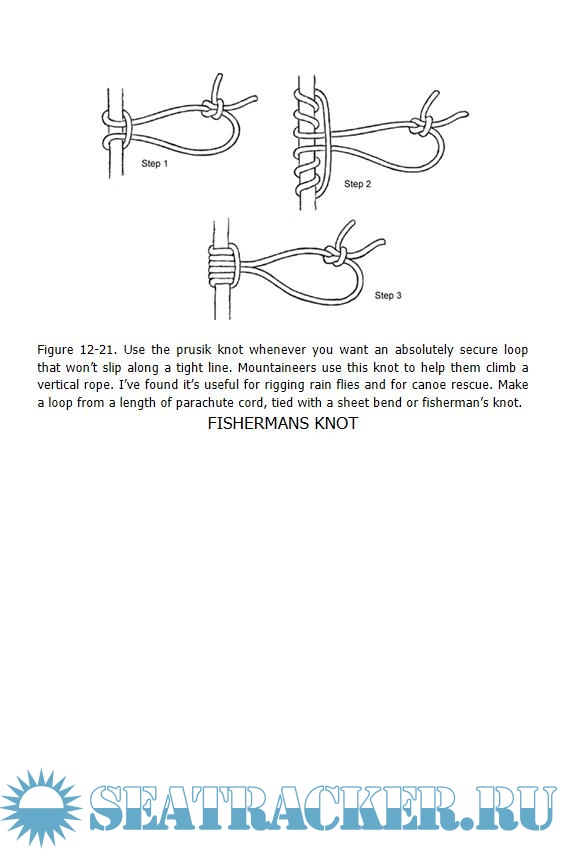 Step 1

Step 2

Step 3

Figure 12-21. Use the prusik knot whenever you want an absolutely secure loop that won't slip along a tight line. Mountaineers use this knot to help them climb a vertical rope. I've found it's useful for rigging rain flies and for canoe rescue. Make a loop from a length of parachute cord, tied with a sheet bend or fisherman's knot.

FISHERMANS KNOT

SEATRACKER.RU