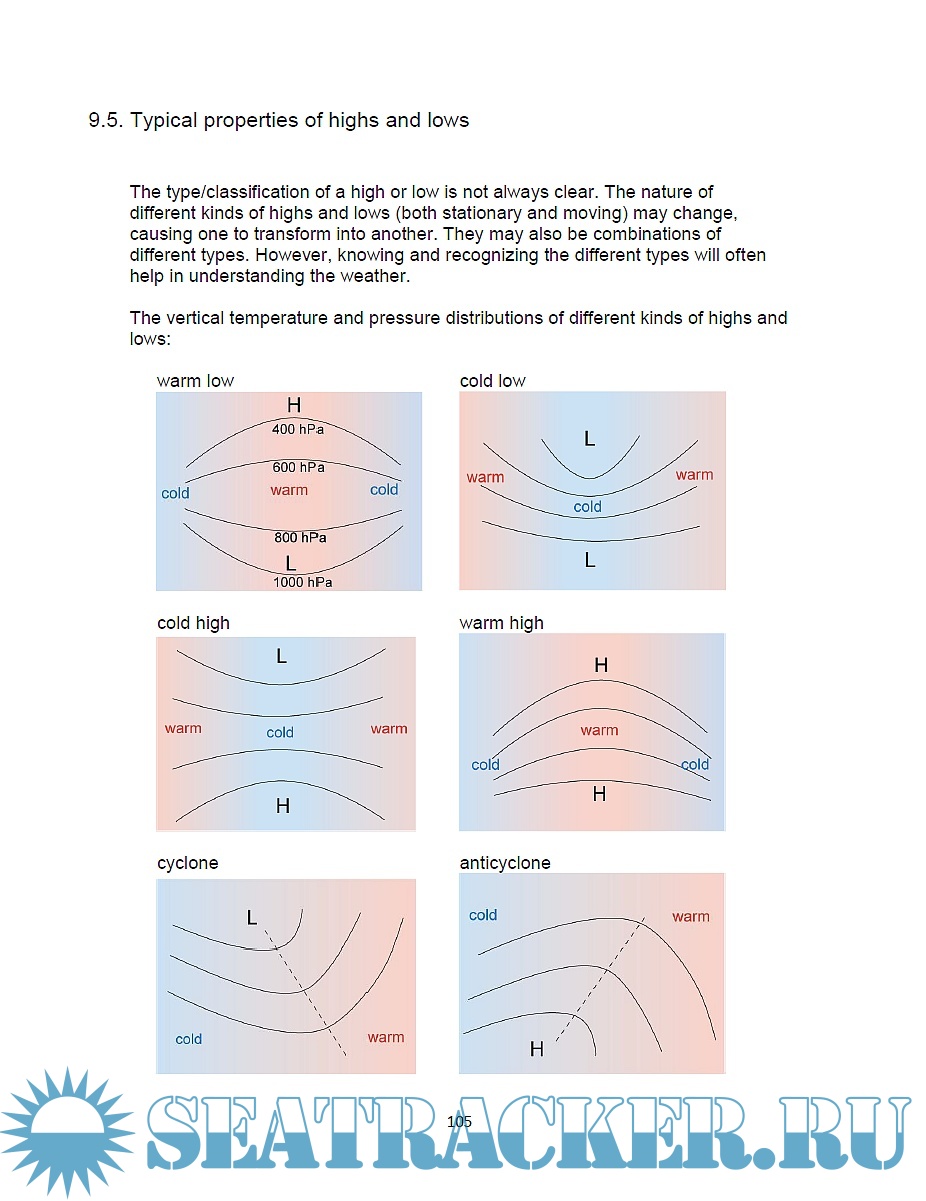 9.5. Typical properties of highs and lows

The type/classification of a high or low is not always clear. The nature of different kinds of highs and lows (both stationary and moving) may change, causing one to transform into another. They may also be combinations of different types. However, knowing and recognizing the different types will often help in understanding the weather.

The vertical temperature and pressure distributions of different kinds of highs and lows:

warm low

H
400 hPa
600 hPa
cold
warm
cold
800 hPa
L
1000 hPa

cold low

L
warm
warm
cold
L

cold high

L
warm
cold
warm
H

warm high

H
warm
cold
cold
H

cyclone

L
cold
warm

anticyclone

cold
warm
H

105

SEATRACKER.RU