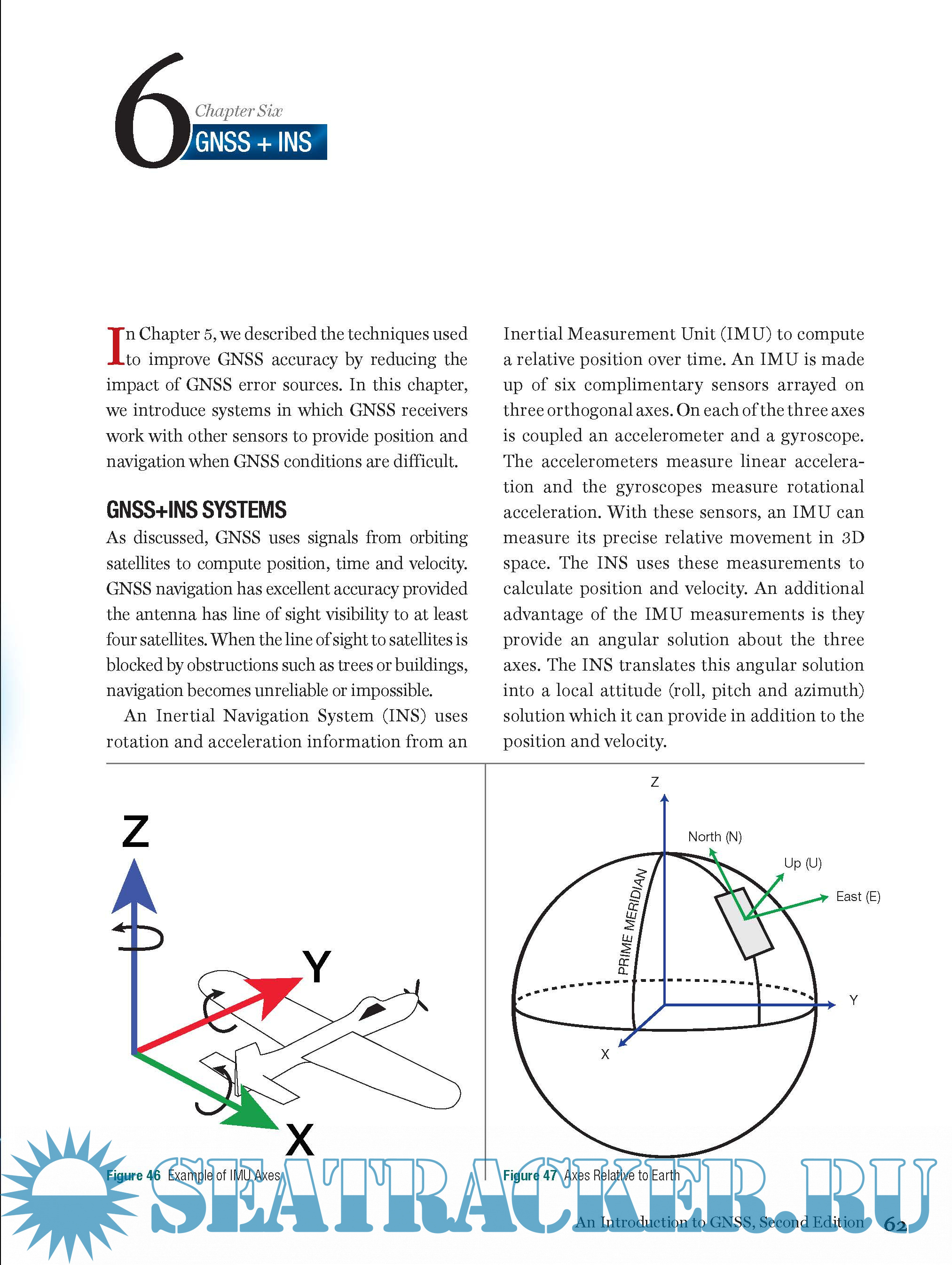 6

Chapter Six

GNSS + INS

In Chapter 5, we described the techniques used to improve GNSS accuracy by reducing the impact of GNSS error sources. In this chapter, we introduce systems in which GNSS receivers work with other sensors to provide position and navigation when GNSS conditions are difficult.

GNSS+INS SYSTEMS

As discussed, GNSS uses signals from orbiting satellites to compute position, time and velocity. GNSS navigation has excellent accuracy provided the antenna has line of sight visibility to at least four satellites. When the line of sight to satellites is blocked by obstructions such as trees or buildings, navigation becomes unreliable or impossible.

An Inertial Navigation System (INS) uses rotation and acceleration information from an Inertial Measurement Unit (IMU) to compute a relative position over time. An IMU is made up of six complimentary sensors arrayed on three orthogonal axes. On each of the three axes is coupled an accelerometer and a gyroscope. The accelerometers measure linear acceleration and the gyroscopes measure rotational acceleration. With these sensors, an IMU can measure its precise relative movement in 3D space. The INS uses these measurements to calculate position and velocity. An additional advantage of the IMU measurements is they provide an angular solution about the three axes. The INS translates this angular solution into a local attitude (roll, pitch and azimuth) solution which it can provide in addition to the position and velocity.

Z

Y

X

Figure 46 Example of IMU Axes

Z

North (N)

Up (U)

East (E)

PRIME MERIDIAN

Y

X

Figure 47 Axes Relative to Earth

SEATRACKER.RU

An Introduction to GNSS, Second Edition 62