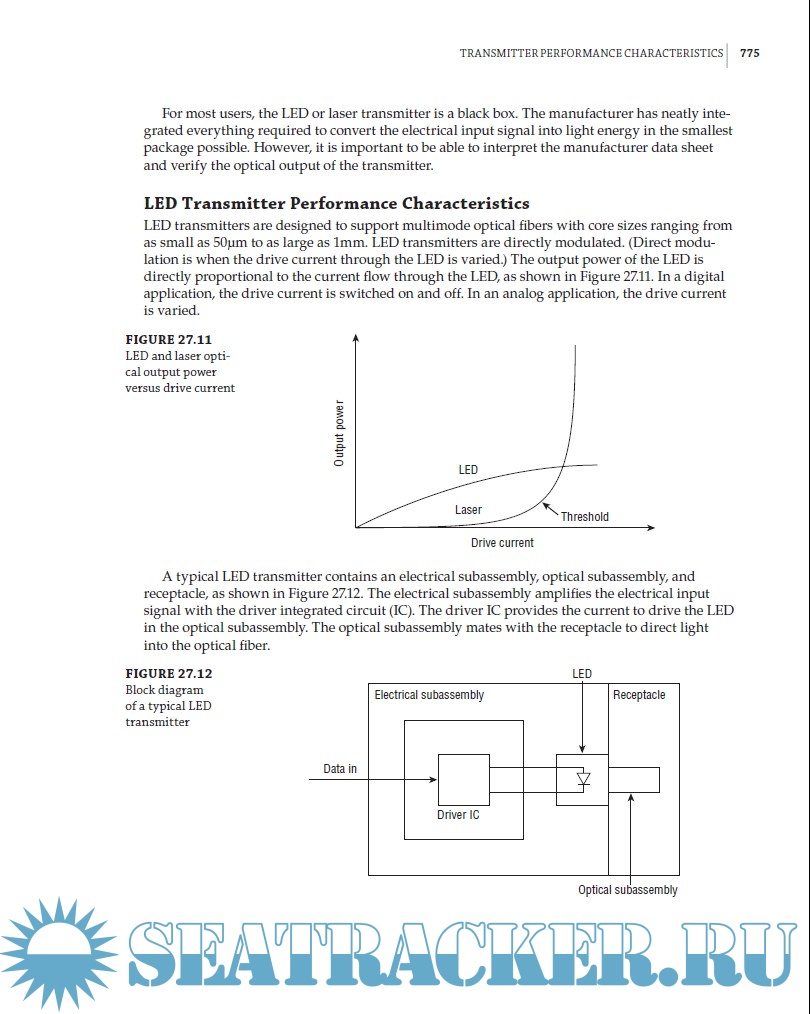 TRANSMITTER PERFORMANCE CHARACTERISTICS | 775

For most users, the LED or laser transmitter is a black box. The manufacturer has neatly integrated everything required to convert the electrical input signal into light energy in the smallest package possible. However, it is important to be able to interpret the manufacturer data sheet and verify the optical output of the transmitter.

LED Transmitter Performance Characteristics

LED transmitters are designed to support multimode optical fibers with core sizes ranging from as small as 50µm to as large as 1mm. LED transmitters are directly modulated. (Direct modulation is when the drive current through the LED is varied.) The output power of the LED is directly proportional to the current flow through the LED, as shown in Figure 27.11. In a digital application, the drive current is switched on and off. In an analog application, the drive current is varied.

FIGURE 27.11
LED and laser optical output power versus drive current

Output power
LED
Laser
Threshold
Drive current

A typical LED transmitter contains an electrical subassembly, optical subassembly, and receptacle, as shown in Figure 27.12. The electrical subassembly amplifies the electrical input signal with the driver integrated circuit (IC). The driver IC provides the current to drive the LED in the optical subassembly. The optical subassembly mates with the receptacle to direct light into the optical fiber.

FIGURE 27.12
Block diagram of a typical LED transmitter

LED
Electrical subassembly
Receptacle
Data in
Driver IC
Optical subassembly

SEATRACKER.RU