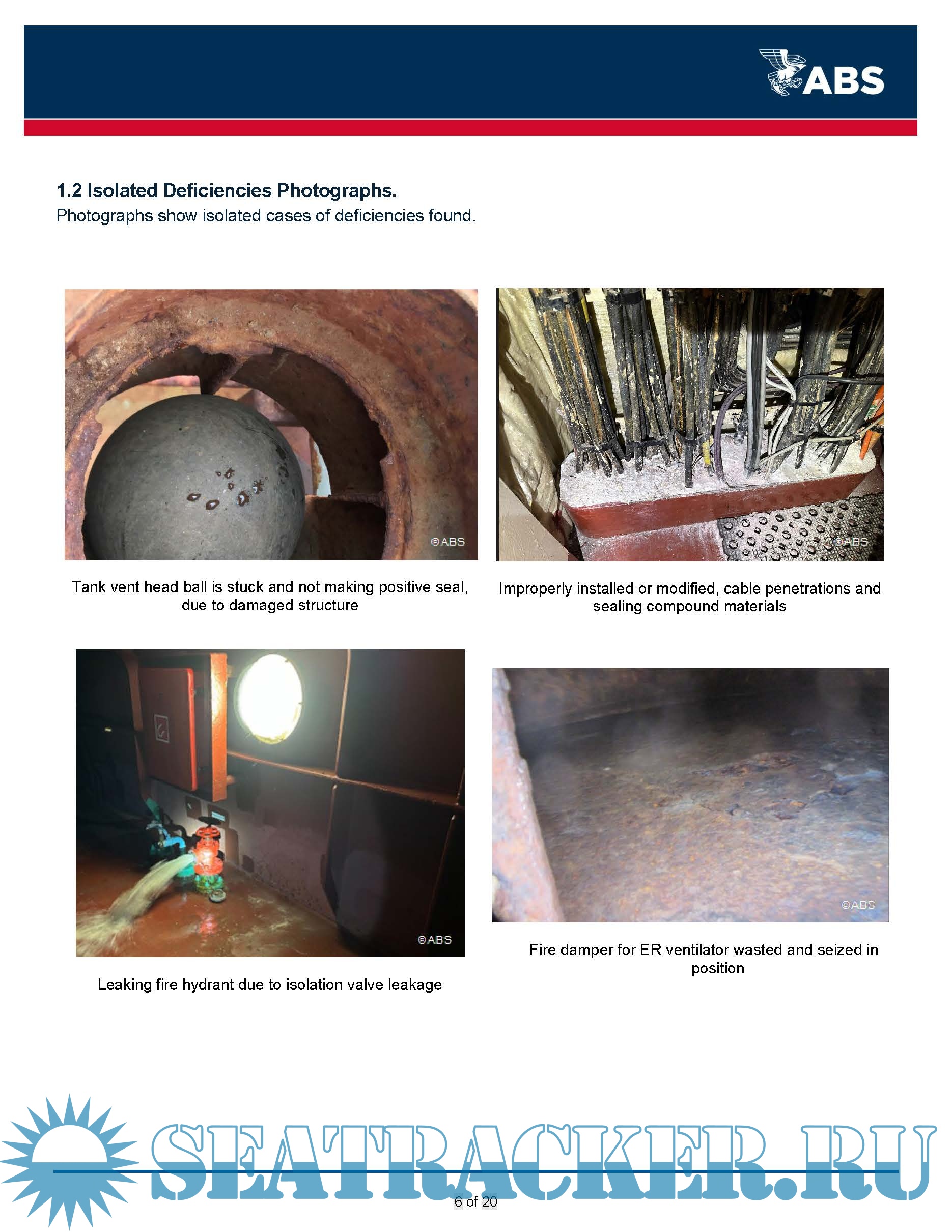 ABS

1.2 Isolated Deficiencies Photographs.
Photographs show isolated cases of deficiencies found.

©ABS

Tank vent head ball is stuck and not making positive seal, due to damaged structure

©ABS

Improperly installed or modified, cable penetrations and sealing compound materials

©ABS

Leaking fire hydrant due to isolation valve leakage

©ABS

Fire damper for ER ventilator wasted and seized in position

SEATRACKER.RU

6 of 20