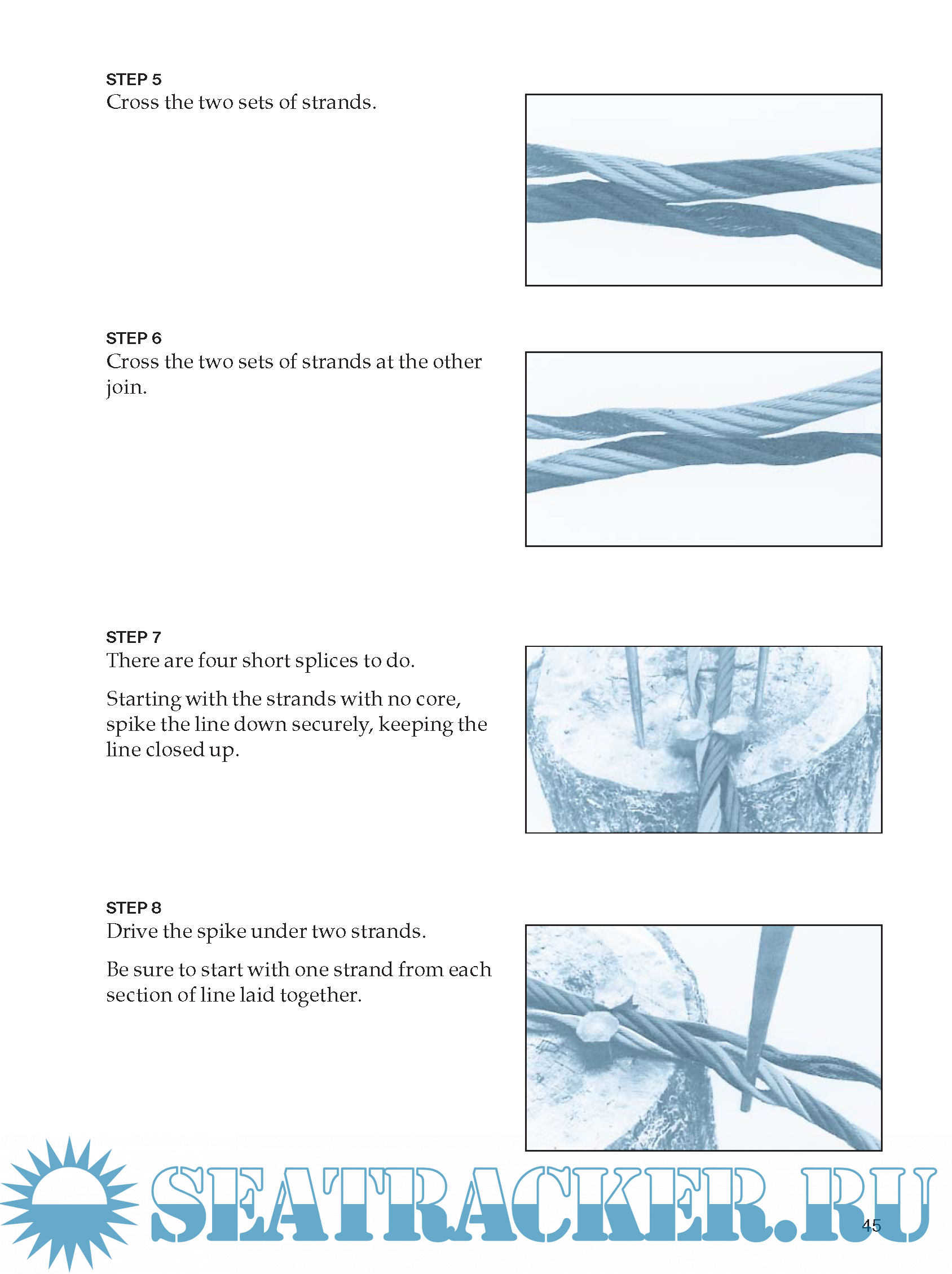 STEP 5
Cross the two sets of strands.

STEP 6
Cross the two sets of strands at the other join.

STEP 7
There are four short splices to do.

Starting with the strands with no core, spike the line down securely, keeping the line closed up.

STEP 8
Drive the spike under two strands.

Be sure to start with one strand from each section of line laid together.

SEATRACKER.RU

45