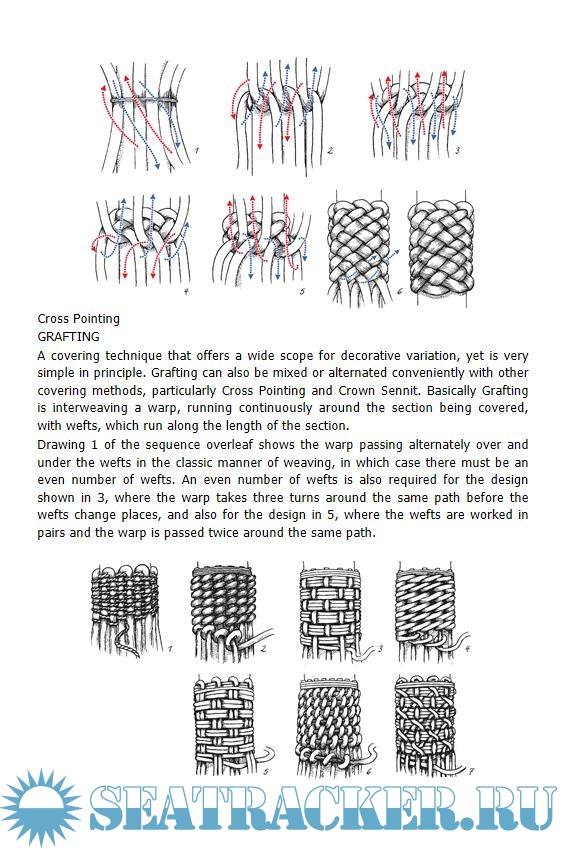 1 2 3

4 5 6

Cross Pointing
GRAFTING
A covering technique that offers a wide scope for decorative variation, yet is very simple in principle. Grafting can also be mixed or alternated conveniently with other covering methods, particularly Cross Pointing and Crown Sennit. Basically Grafting is interweaving a warp, running continuously around the section being covered, with wefts, which run along the length of the section.
Drawing 1 of the sequence overleaf shows the warp passing alternately over and under the wefts in the classic manner of weaving, in which case there must be an even number of wefts. An even number of wefts is also required for the design shown in 3, where the warp takes three turns around the same path before the wefts change places, and also for the design in 5, where the wefts are worked in pairs and the warp is passed twice around the same path.

1 2 3 4

5 6 7

SEATRACKER.RU