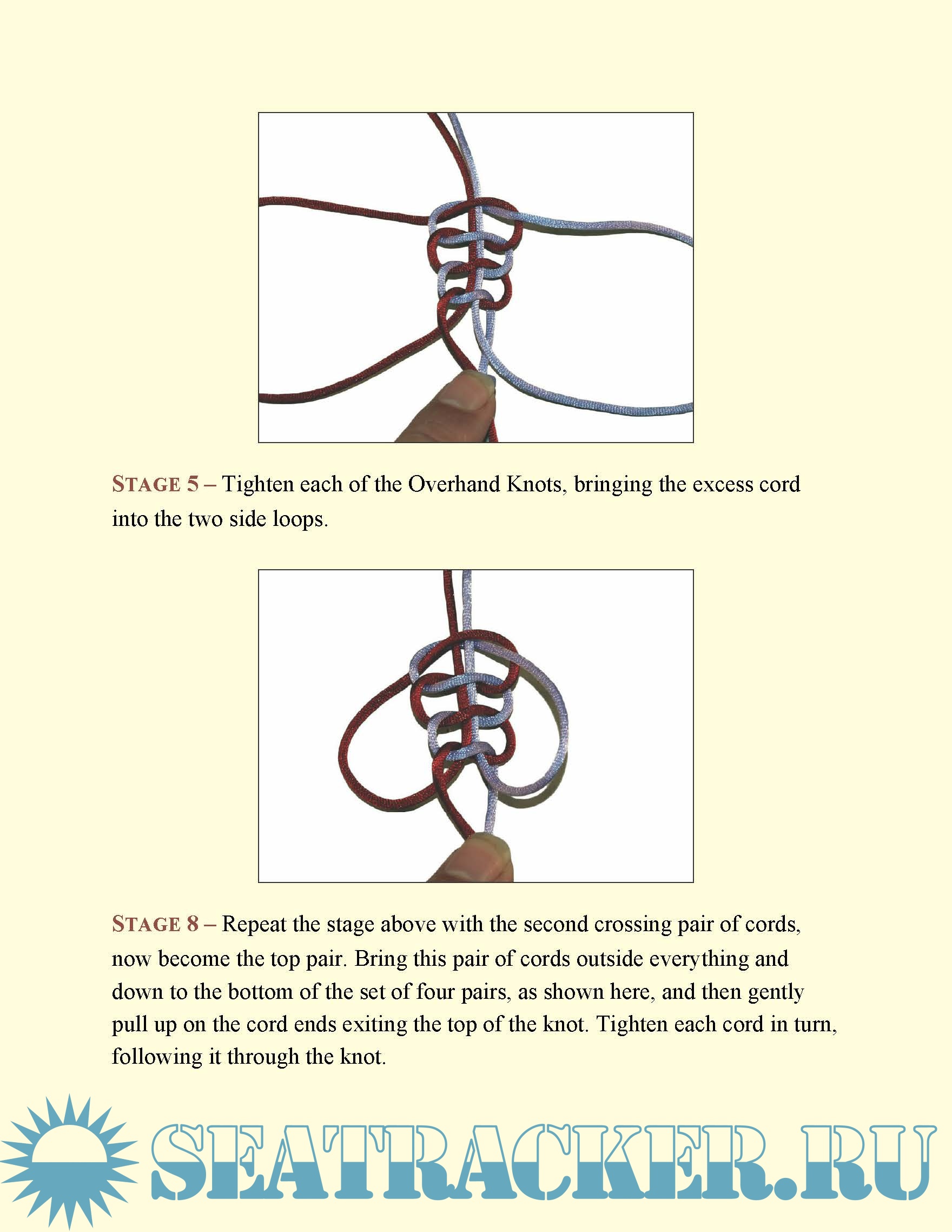 STAGE 5 – Tighten each of the Overhand Knots, bringing the excess cord into the two side loops.

STAGE 8 – Repeat the stage above with the second crossing pair of cords, now become the top pair. Bring this pair of cords outside everything and down to the bottom of the set of four pairs, as shown here, and then gently pull up on the cord ends exiting the top of the knot. Tighten each cord in turn, following it through the knot.

SEATRACKER.RU