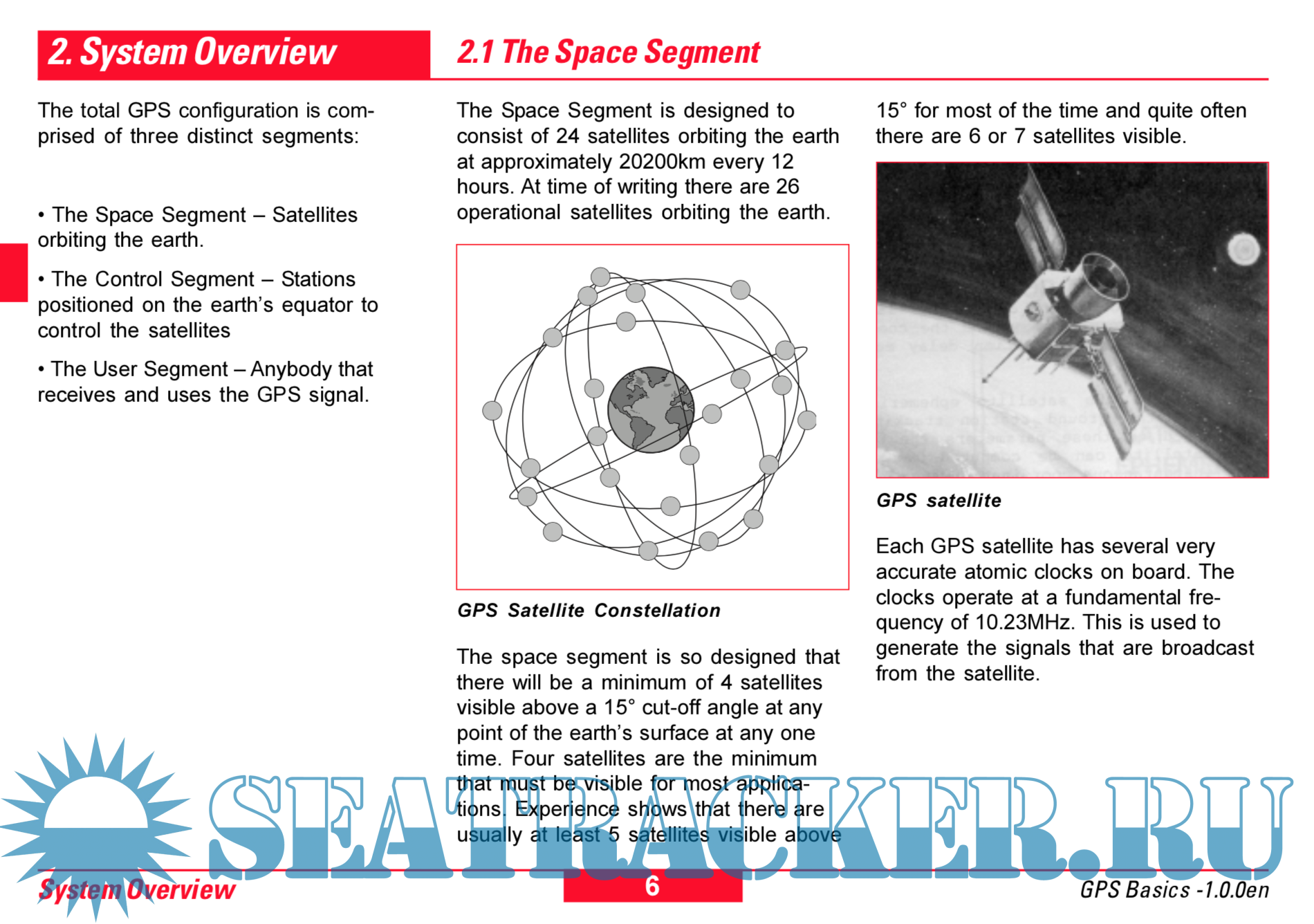 2. System Overview

2.1 The Space Segment

The total GPS configuration is comprised of three distinct segments:

• The Space Segment – Satellites orbiting the earth.

• The Control Segment – Stations positioned on the earth's equator to control the satellites

• The User Segment – Anybody that receives and uses the GPS signal.

The Space Segment is designed to consist of 24 satellites orbiting the earth at approximately 20200km every 12 hours. At time of writing there are 26 operational satellites orbiting the earth.

GPS Satellite Constellation

The space segment is so designed that there will be a minimum of 4 satellites visible above a 15° cut-off angle at any point of the earth's surface at any one time. Four satellites are the minimum that must be visible for most applications. Experience shows that there are usually at least 5 satellites visible above 15° for most of the time and quite often there are 6 or 7 satellites visible.

GPS satellite

Each GPS satellite has several very accurate atomic clocks on board. The clocks operate at a fundamental frequency of 10.23MHz. This is used to generate the signals that are broadcast from the satellite.

SEATRACKER.RU

System Overview

6

GPS Basics -1.0.0en