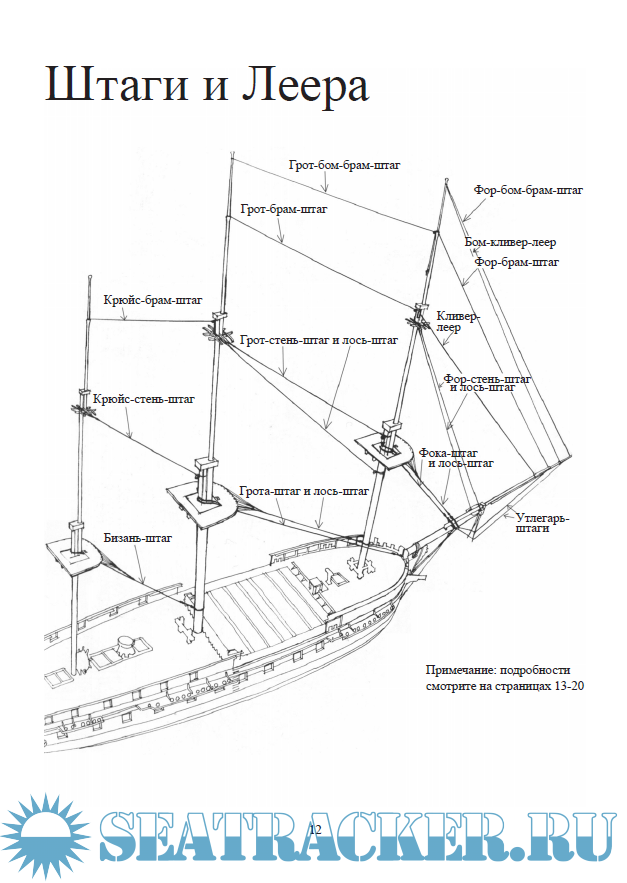 Штаги и Леера

Грот-бом-брам-штаг

Фор-бом-брам-штаг

Грот-брам-штаг

Бом-кливер-леер

Фор-брам-штаг

Крюйс-брам-штаг

Кливер-леер

Грот-стень-штаг и лось-штаг

Фор-стень-штаг и лось-штаг

Крюйс-стень-штаг

Фока-штаг и лось-штаг

Грота-штаг и лось-штаг

Утлегарь-штаги

Бизань-штаг

Примечание: подробности смотрите на страницах 13-20

12

SEATRACKER.RU