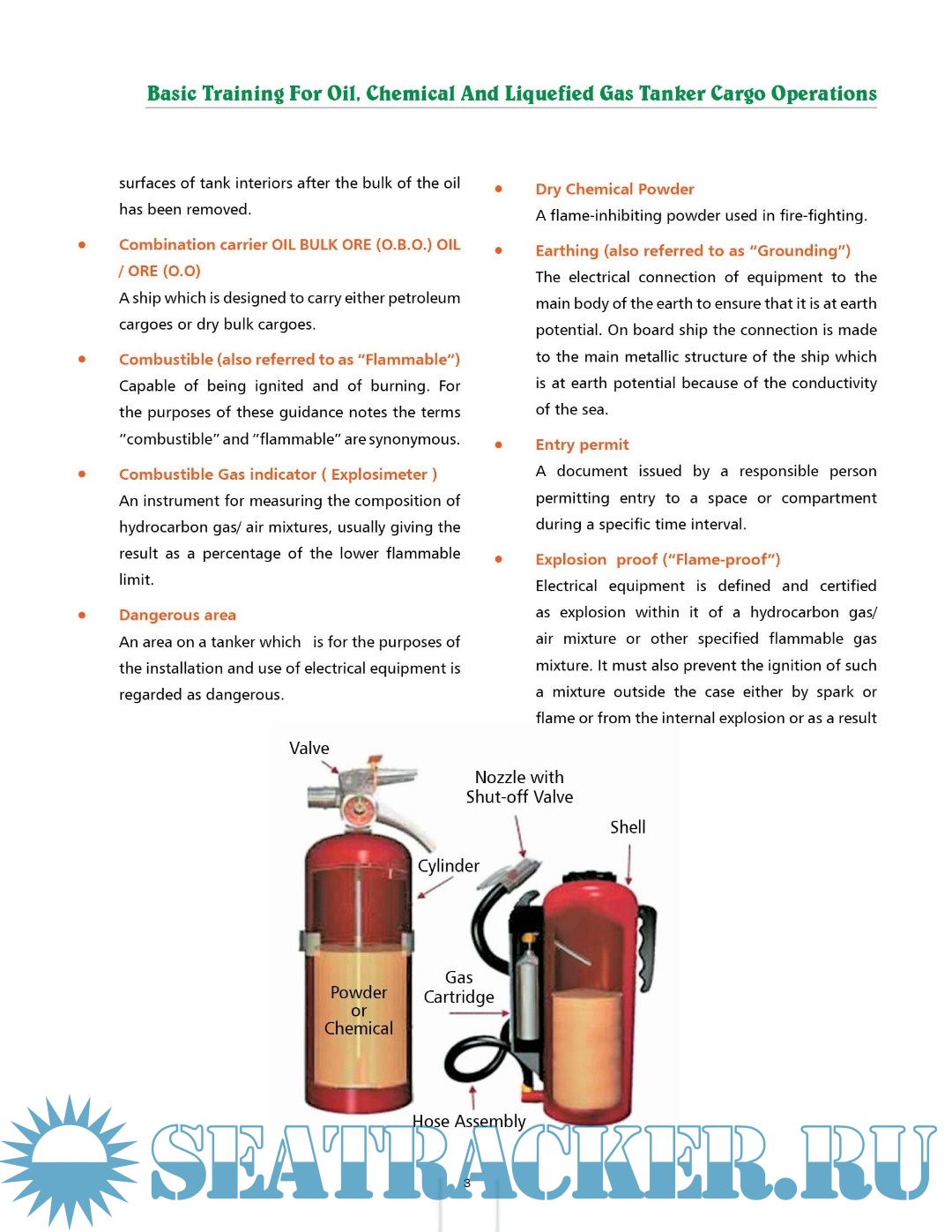 Basic Training For Oil, Chemical And Liquefied Gas Tanker Cargo Operations

surfaces of tank interiors after the bulk of the oil has been removed.

• Combination carrier OIL BULK ORE (O.B.O.) OIL / ORE (O.O)
A ship which is designed to carry either petroleum cargoes or dry bulk cargoes.

• Combustible (also referred to as "Flammable")
Capable of being ignited and of burning. For the purposes of these guidance notes the terms "combustible" and "flammable" are synonymous.

• Combustible Gas indicator ( Explosimeter )
An instrument for measuring the composition of hydrocarbon gas/ air mixtures, usually giving the result as a percentage of the lower flammable limit.

• Dangerous area
An area on a tanker which is for the purposes of the installation and use of electrical equipment is regarded as dangerous.

• Dry Chemical Powder
A flame-inhibiting powder used in fire-fighting.

• Earthing (also referred to as "Grounding")
The electrical connection of equipment to the main body of the earth to ensure that it is at earth potential. On board ship the connection is made to the main metallic structure of the ship which is at earth potential because of the conductivity of the sea.

• Entry permit
A document issued by a responsible person permitting entry to a space or compartment during a specific time interval.

• Explosion proof ("Flame-proof")
Electrical equipment is defined and certified as explosion within it of a hydrocarbon gas/ air mixture or other specified flammable gas mixture. It must also prevent the ignition of such a mixture outside the case either by spark or flame or from the internal explosion or as a result

Valve
Nozzle with Shut-off Valve
Shell
Cylinder
Powder or Chemical
Gas Cartridge
Hose Assembly

SEATRACKER.RU

3