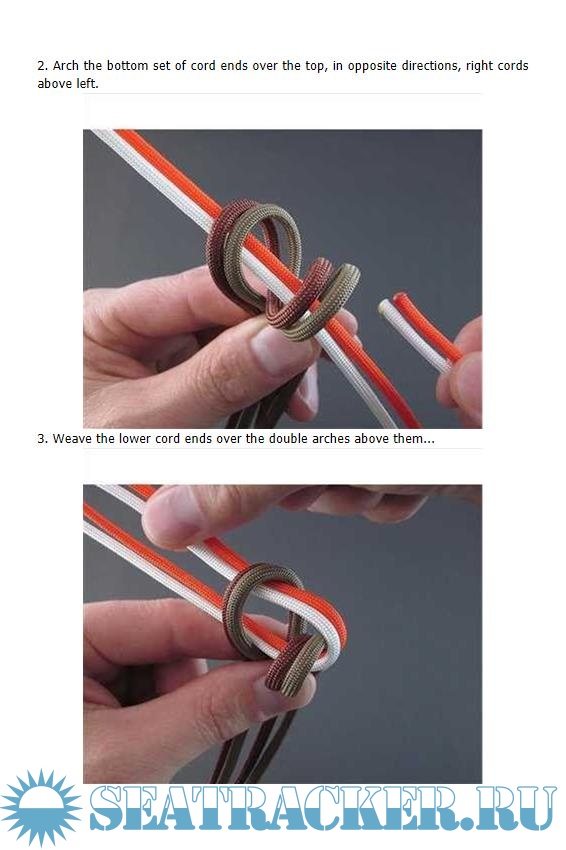 2. Arch the bottom set of cord ends over the top, in opposite directions, right cords above left.

3. Weave the lower cord ends over the double arches above them...

SEATRACKER.RU