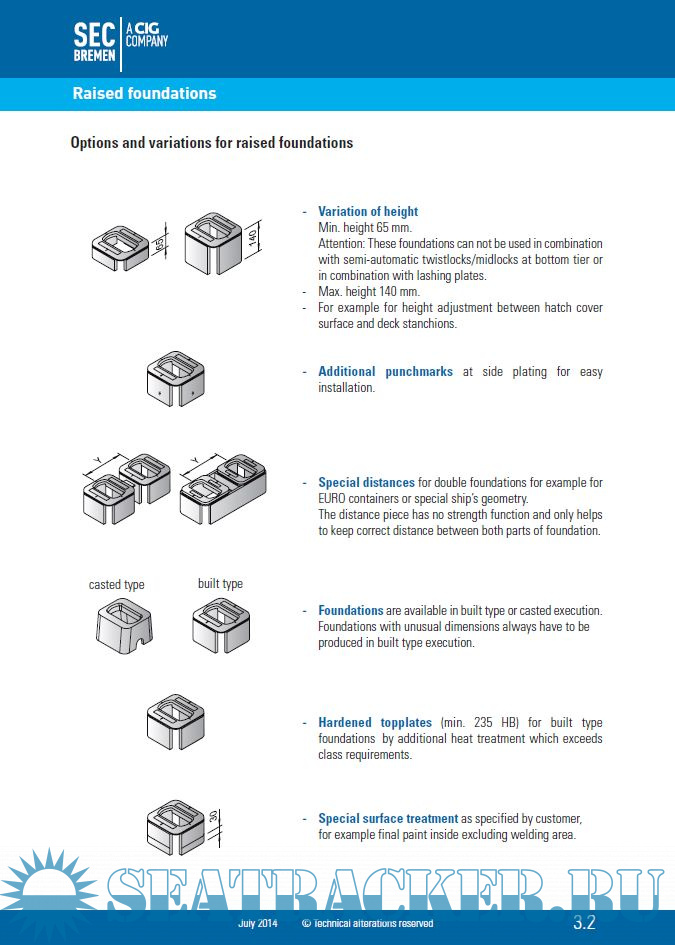 SEC BREMEN | A CIG COMPANY

Raised foundations

Options and variations for raised foundations

65 140

- Variation of height
Min. height 65 mm.
Attention: These foundations can not be used in combination with semi-automatic twistlocks/midlocks at bottom tier or in combination with lashing plates.
- Max. height 140 mm.
- For example for height adjustment between hatch cover surface and deck stanchions.

- Additional punchmarks at side plating for easy installation.

Y Y

- Special distances for double foundations for example for EURO containers or special ship's geometry.
The distance piece has no strength function and only helps to keep correct distance between both parts of foundation.

casted type built type

- Foundations are available in built type or casted execution. Foundations with unusual dimensions always have to be produced in built type execution.

- Hardened topplates (min. 235 HB) for built type foundations by additional heat treatment which exceeds class requirements.

30

- Special surface treatment as specified by customer, for example final paint inside excluding welding area.

SEATRACKER.RU

July 2014 © Technical alterations reserved 3.2