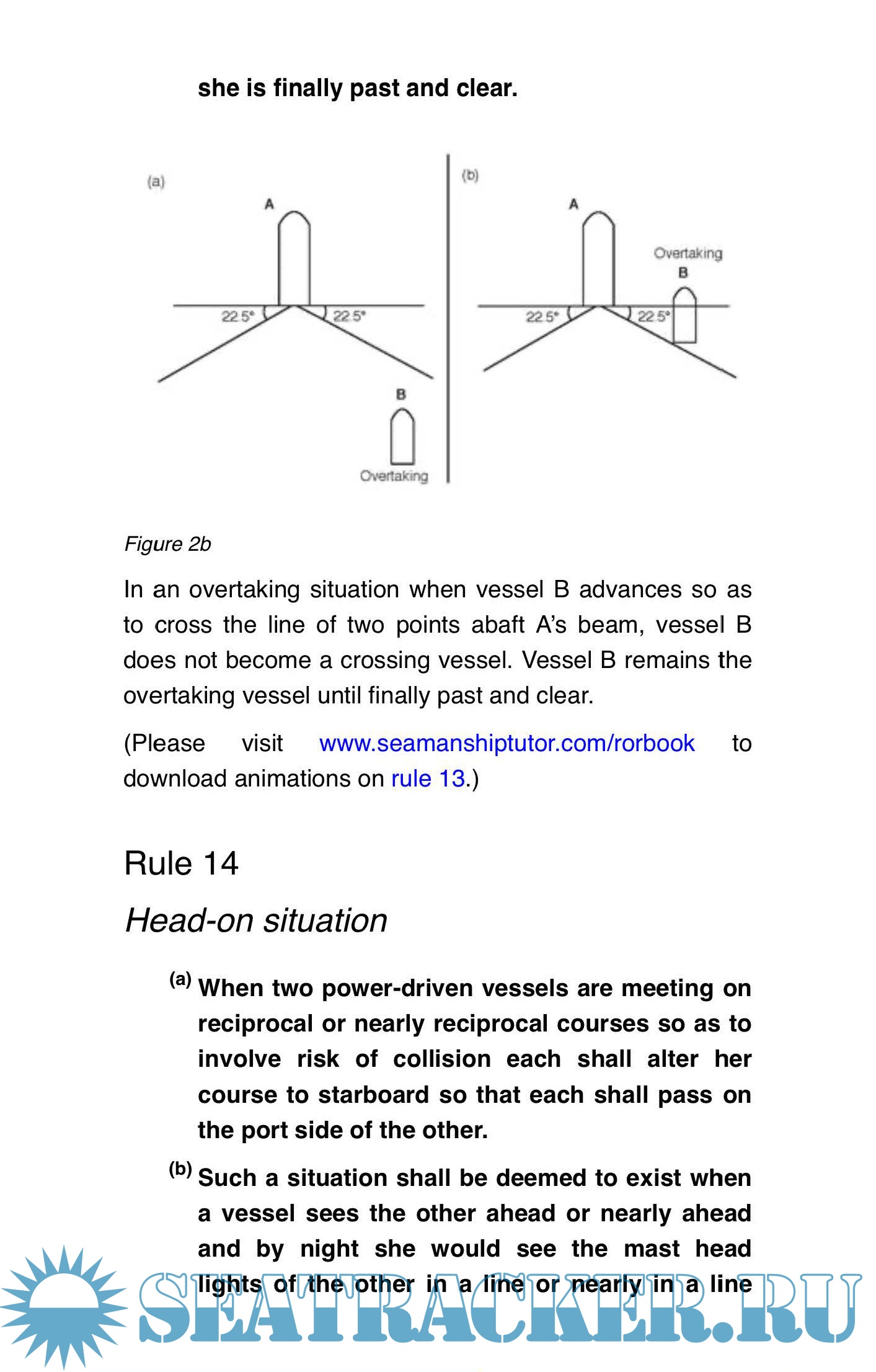 she is finally past and clear.

(a)

A

22.5°

22.5°

B

Overtaking

(b)

A

Overtaking

B

22.5°

22.5°

Figure 2b

In an overtaking situation when vessel B advances so as to cross the line of two points abaft A's beam, vessel B does not become a crossing vessel. Vessel B remains the overtaking vessel until finally past and clear.

(Please visit www.seamanshiptutor.com/rorbook to download animations on rule 13.)

Rule 14

Head-on situation

(a) When two power-driven vessels are meeting on reciprocal or nearly reciprocal courses so as to involve risk of collision each shall alter her course to starboard so that each shall pass on the port side of the other.

(b) Such a situation shall be deemed to exist when a vessel sees the other ahead or nearly ahead and by night she would see the mast head lights of the other in a line or nearly in a line

SEATRACKER.RU