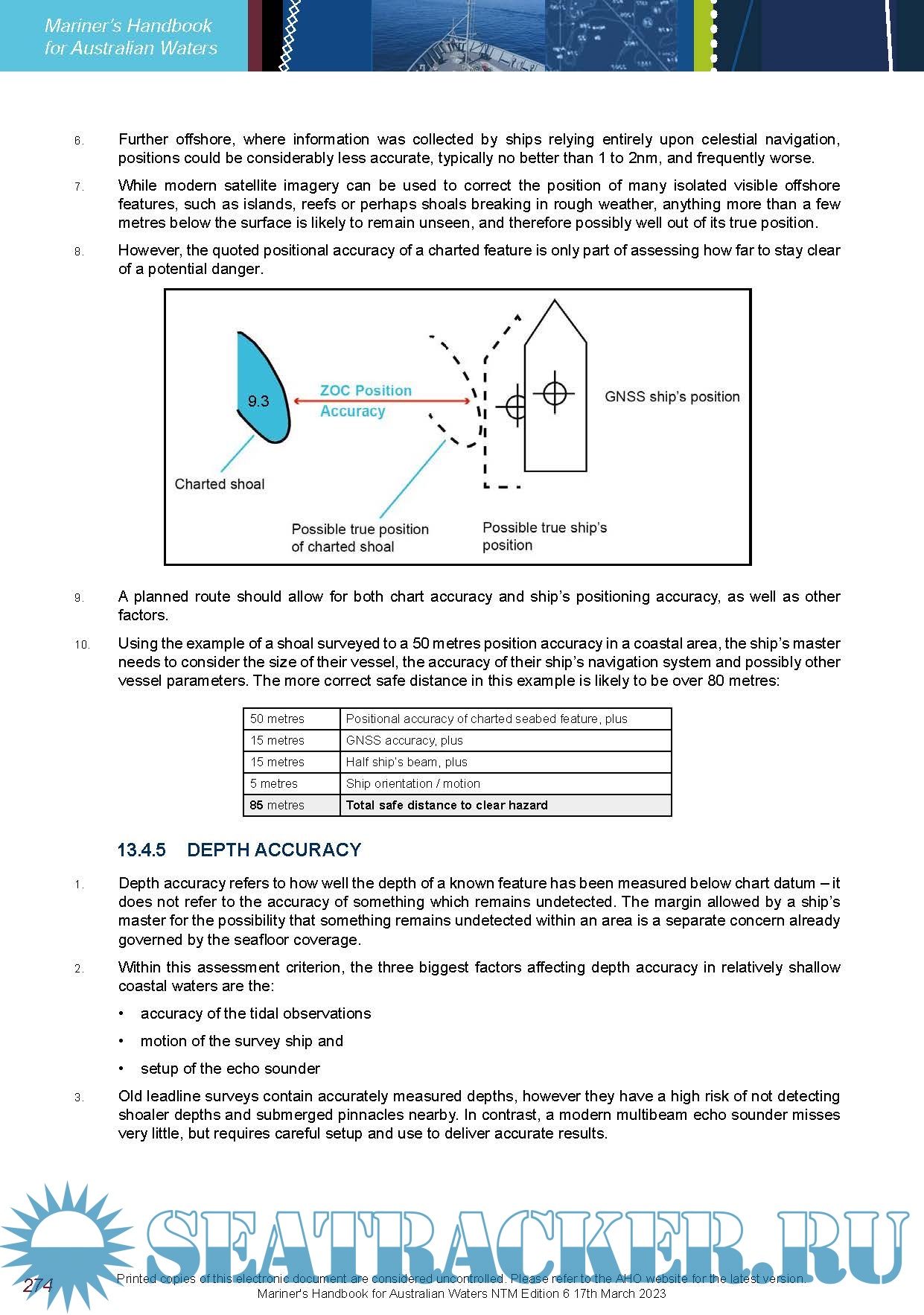 Mariner's Handbook for Australian Waters

6. Further offshore, where information was collected by ships relying entirely upon celestial navigation, positions could be considerably less accurate, typically no better than 1 to 2nm, and frequently worse.

7. While modern satellite imagery can be used to correct the position of many isolated visible offshore features, such as islands, reefs or perhaps shoals breaking in rough weather, anything more than a few metres below the surface is likely to remain unseen, and therefore possibly well out of its true position.

8. However, the quoted positional accuracy of a charted feature is only part of assessing how far to stay clear of a potential danger.

9.3
ZOC Position Accuracy
GNSS ship's position
Charted shoal
Possible true position of charted shoal
Possible true ship's position

9. A planned route should allow for both chart accuracy and ship's positioning accuracy, as well as other factors.

10. Using the example of a shoal surveyed to a 50 metres position accuracy in a coastal area, the ship's master needs to consider the size of their vessel, the accuracy of their ship's navigation system and possibly other vessel parameters. The more correct safe distance in this example is likely to be over 80 metres:

| 50 metres | Positional accuracy of charted seabed feature, plus |
|---|---|
| 15 metres | GNSS accuracy, plus |
| 15 metres | Half ship's beam, plus |
| 5 metres | Ship orientation / motion |
| 85 metres | Total safe distance to clear hazard |

13.4.5 DEPTH ACCURACY

1. Depth accuracy refers to how well the depth of a known feature has been measured below chart datum – it does not refer to the accuracy of something which remains undetected. The margin allowed by a ship's master for the possibility that something remains undetected within an area is a separate concern already governed by the seafloor coverage.

2. Within this assessment criterion, the three biggest factors affecting depth accuracy in relatively shallow coastal waters are the:

• accuracy of the tidal observations
• motion of the survey ship and
• setup of the echo sounder

3. Old leadline surveys contain accurately measured depths, however they have a high risk of not detecting shoaler depths and submerged pinnacles nearby. In contrast, a modern multibeam echo sounder misses very little, but requires careful setup and use to deliver accurate results.

SEATRACKER.RU

274 Printed copies of this electronic document are considered uncontrolled. Please refer to the AHO website for the latest version.
Mariner's Handbook for Australian Waters NTM Edition 6 17th March 2023