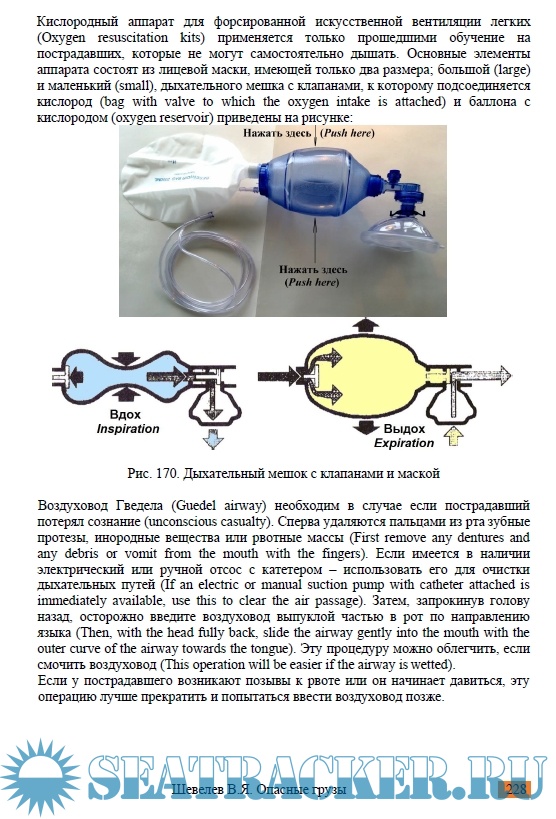 Кислородный аппарат для форсированной искусственной вентиляции легких (Oxygen resuscitation kits) применяется только прошедшими обучение на пострадавших, которые не могут самостоятельно дышать. Основные элементы аппарата состоят из лицевой маски, имеющей только два размера; большой (large) и маленький (small), дыхательного мешка с клапанами, к которому подсоединяется кислород (bag with valve to which the oxygen intake is attached) и баллона с кислородом (oxygen reservoir) приведены на рисунке:

Нажать здесь (Push here)

Нажать здесь (Push here)

Вдох
Inspiration

Выдох
Expiration

Рис. 170. Дыхательный мешок с клапанами и маской

Воздуховод Гведела (Guedel airway) необходим в случае если пострадавший потерял сознание (unconscious casualty). Сперва удаляются пальцами из рта зубные протезы, инородные вещества или рвотные массы (First remove any dentures and any debris or vomit from the mouth with the fingers). Если имеется в наличии электрический или ручной отсос с катетером – использовать его для очистки дыхательных путей (If an electric or manual suction pump with catheter attached is immediately available, use this to clear the air passage). Затем, запрокинув голову назад, осторожно введите воздуховод выпуклой частью в рот по направлению языка (Then, with the head fully back, slide the airway gently into the mouth with the outer curve of the airway towards the tongue). Эту процедуру можно облегчить, если смочить воздуховод (This operation will be easier if the airway is wetted).
Если у пострадавшего возникают позывы к рвоте или он начинает давиться, эту операцию лучше прекратить и попытаться ввести воздуховод позже.

SEATRACKER.RU

Шевелев В.Я. Опасные грузы 228