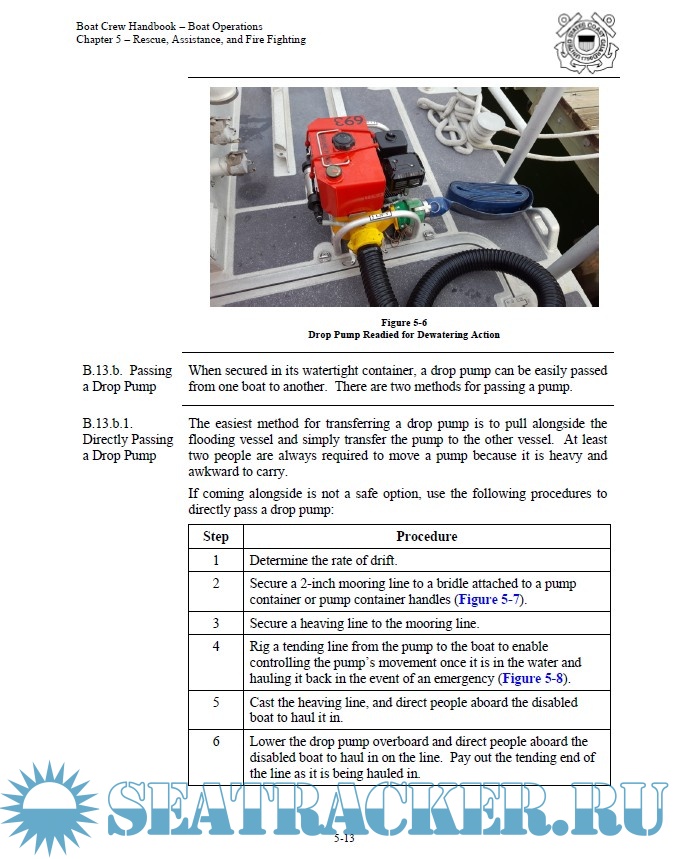 Boat Crew Handbook – Boat Operations
Chapter 5 – Rescue, Assistance, and Fire Fighting

693

Figure 5-6
Drop Pump Readied for Dewatering Action

B.13.b. Passing a Drop Pump

When secured in its watertight container, a drop pump can be easily passed from one boat to another. There are two methods for passing a pump.

B.13.b.1. Directly Passing a Drop Pump

The easiest method for transferring a drop pump is to pull alongside the flooding vessel and simply transfer the pump to the other vessel. At least two people are always required to move a pump because it is heavy and awkward to carry.

If coming alongside is not a safe option, use the following procedures to directly pass a drop pump:

| Step | Procedure |
|---|---|
| 1 | Determine the rate of drift. |
| 2 | Secure a 2-inch mooring line to a bridle attached to a pump container or pump container handles (Figure 5-7). |
| 3 | Secure a heaving line to the mooring line. |
| 4 | Rig a tending line from the pump to the boat to enable controlling the pump's movement once it is in the water and hauling it back in the event of an emergency (Figure 5-8). |
| 5 | Cast the heaving line, and direct people aboard the disabled boat to haul it in. |
| 6 | Lower the drop pump overboard and direct people aboard the disabled boat to haul in on the line. Pay out the tending end of the line as it is being hauled in. |

SEATRACKER.RU

5-13