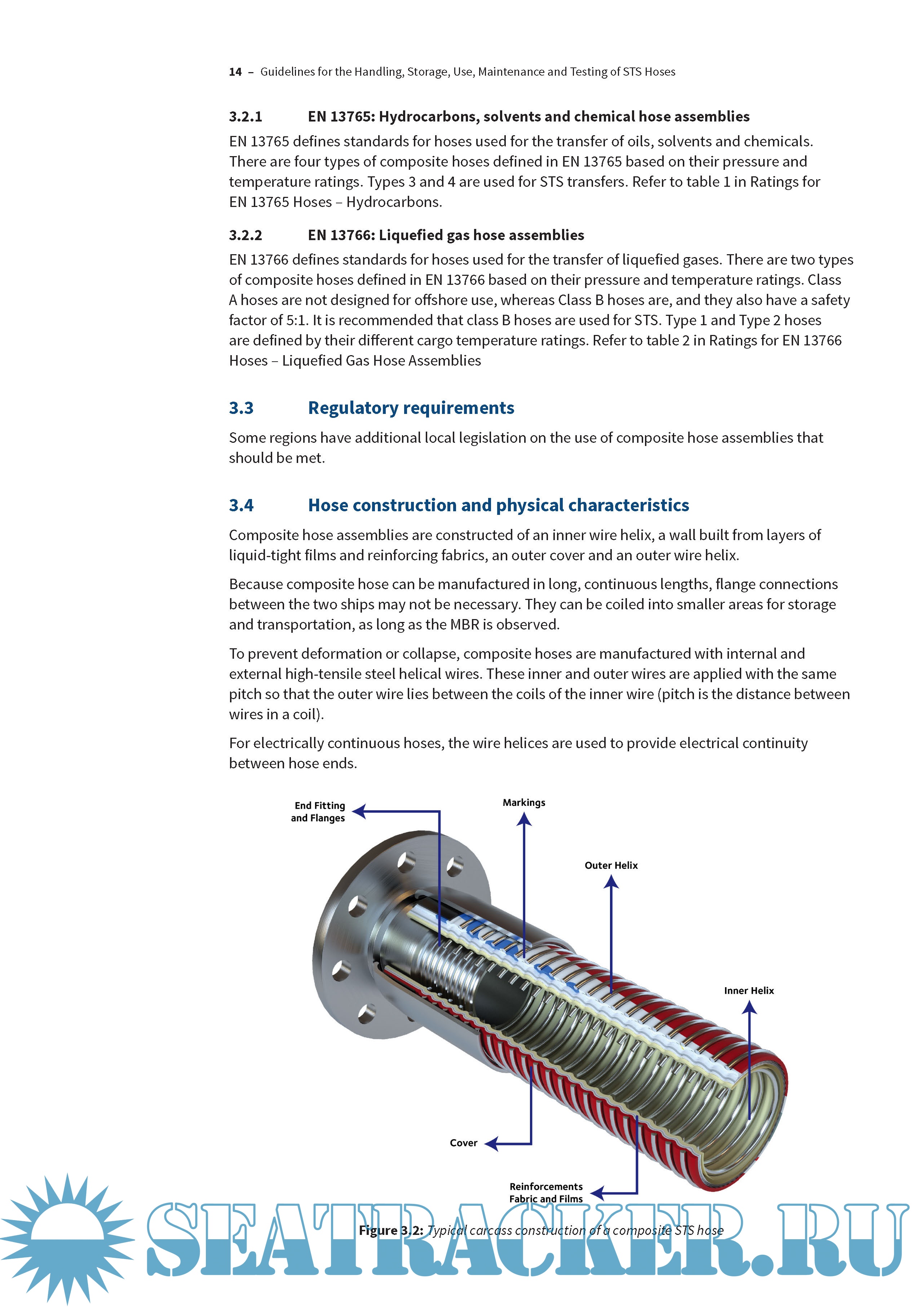 14 – Guidelines for the Handling, Storage, Use, Maintenance and Testing of STS Hoses

3.2.1 EN 13765: Hydrocarbons, solvents and chemical hose assemblies

EN 13765 defines standards for hoses used for the transfer of oils, solvents and chemicals. There are four types of composite hoses defined in EN 13765 based on their pressure and temperature ratings. Types 3 and 4 are used for STS transfers. Refer to table 1 in Ratings for EN 13765 Hoses – Hydrocarbons.

3.2.2 EN 13766: Liquefied gas hose assemblies

EN 13766 defines standards for hoses used for the transfer of liquefied gases. There are two types of composite hoses defined in EN 13766 based on their pressure and temperature ratings. Class A hoses are not designed for offshore use, whereas Class B hoses are, and they also have a safety factor of 5:1. It is recommended that class B hoses are used for STS. Type 1 and Type 2 hoses are defined by their different cargo temperature ratings. Refer to table 2 in Ratings for EN 13766 Hoses – Liquefied Gas Hose Assemblies

3.3 Regulatory requirements

Some regions have additional local legislation on the use of composite hose assemblies that should be met.

3.4 Hose construction and physical characteristics

Composite hose assemblies are constructed of an inner wire helix, a wall built from layers of liquid-tight films and reinforcing fabrics, an outer cover and an outer wire helix.

Because composite hose can be manufactured in long, continuous lengths, flange connections between the two ships may not be necessary. They can be coiled into smaller areas for storage and transportation, as long as the MBR is observed.

To prevent deformation or collapse, composite hoses are manufactured with internal and external high-tensile steel helical wires. These inner and outer wires are applied with the same pitch so that the outer wire lies between the coils of the inner wire (pitch is the distance between wires in a coil).

For electrically continuous hoses, the wire helices are used to provide electrical continuity between hose ends.

End Fitting and Flanges
Markings
Outer Helix
Inner Helix
Cover
Reinforcements Fabric and Films

Figure 3.2: Typical carcass construction of a composite STS hose

SEATRACKER.RU