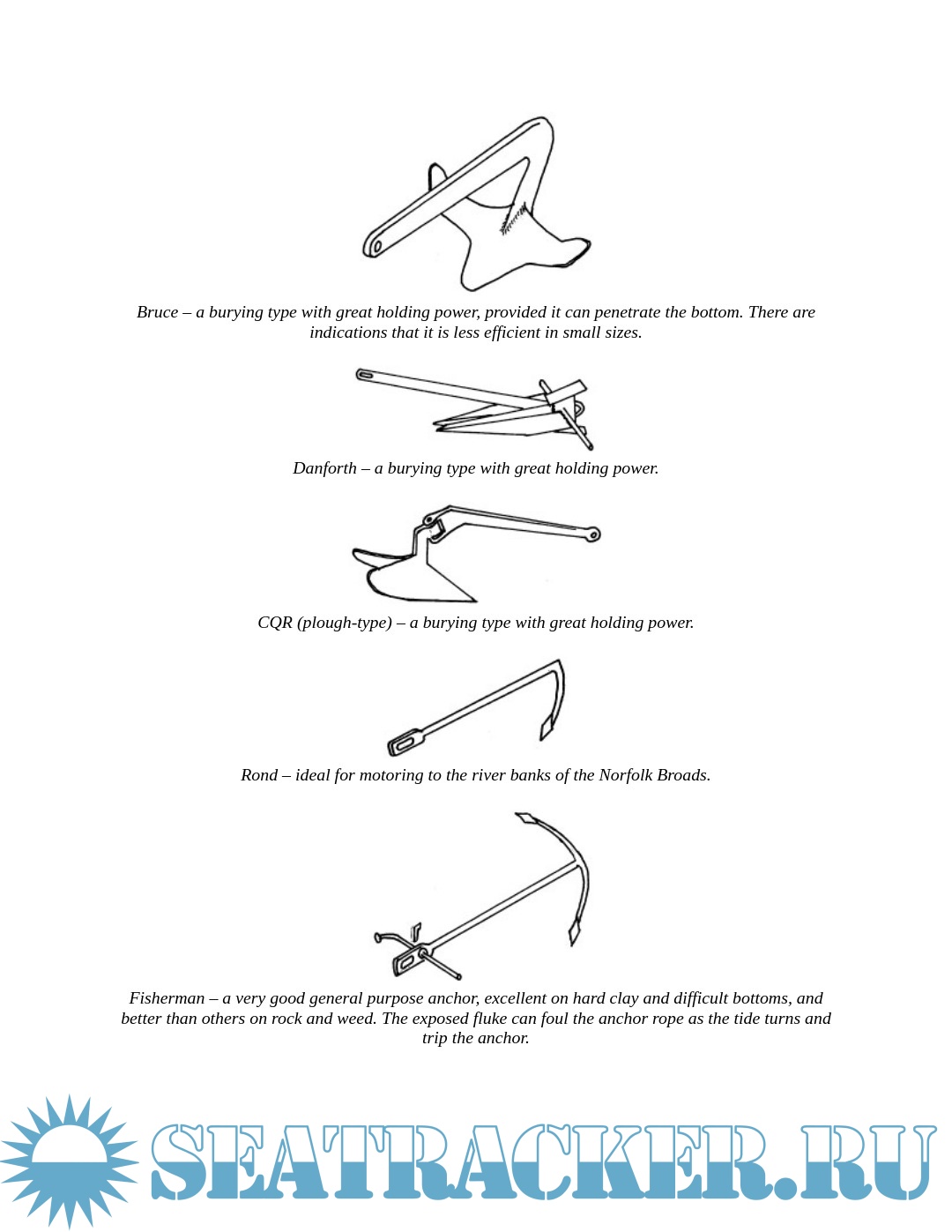 Bruce – a burying type with great holding power, provided it can penetrate the bottom. There are indications that it is less efficient in small sizes.

Danforth – a burying type with great holding power.

CQR (plough-type) – a burying type with great holding power.

Rond – ideal for motoring to the river banks of the Norfolk Broads.

Fisherman – a very good general purpose anchor, excellent on hard clay and difficult bottoms, and better than others on rock and weed. The exposed fluke can foul the anchor rope as the tide turns and trip the anchor.

SEATRACKER.RU