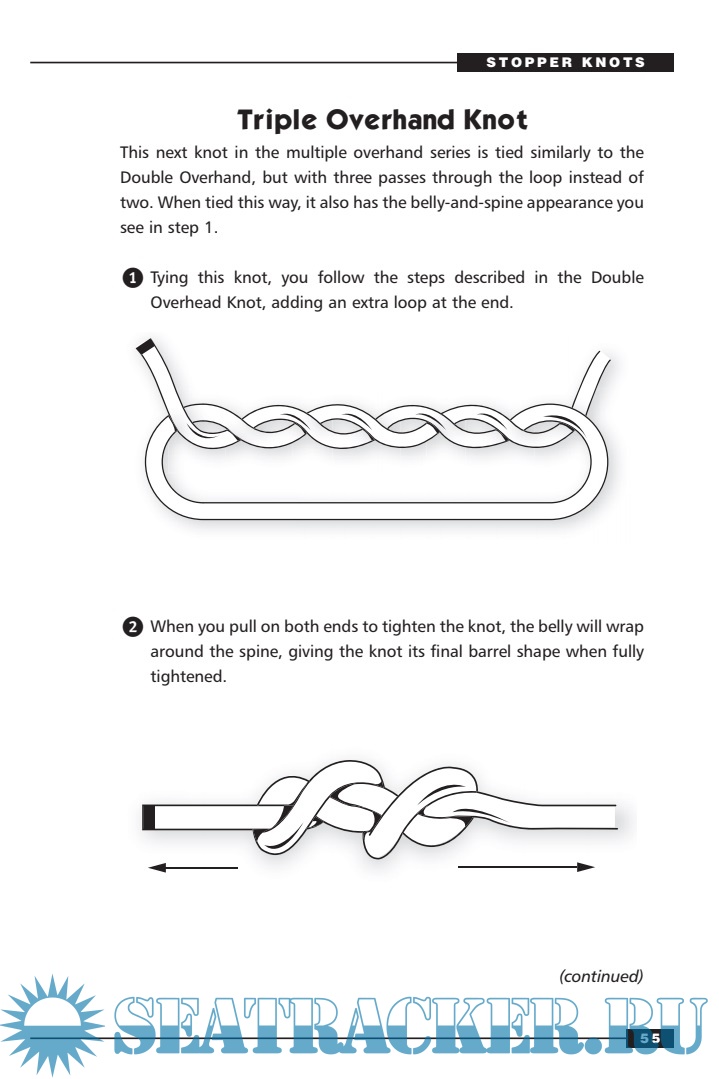 STOPPER KNOTS

Triple Overhand Knot

This next knot in the multiple overhand series is tied similarly to the Double Overhand, but with three passes through the loop instead of two. When tied this way, it also has the belly-and-spine appearance you see in step 1.

1 Tying this knot, you follow the steps described in the Double Overhead Knot, adding an extra loop at the end.

2 When you pull on both ends to tighten the knot, the belly will wrap around the spine, giving the knot its final barrel shape when fully tightened.

(continued)

SEATRACKER.RU

55