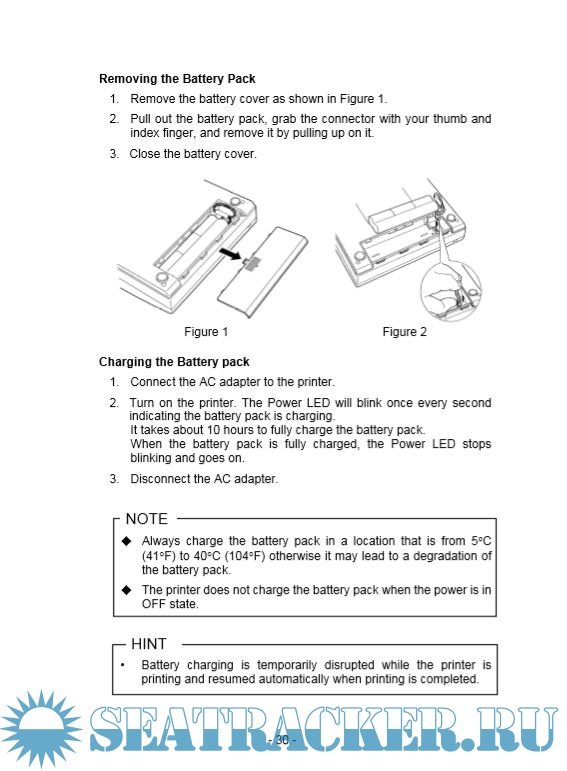 **Removing the Battery Pack**

1. Remove the battery cover as shown in Figure 1.
2. Pull out the battery pack, grab the connector with your thumb and index finger, and remove it by pulling up on it.
3. Close the battery cover.

Figure 1

Figure 2

**Charging the Battery pack**

1. Connect the AC adapter to the printer.
2. Turn on the printer. The Power LED will blink once every second indicating the battery pack is charging.
It takes about 10 hours to fully charge the battery pack.
When the battery pack is fully charged, the Power LED stops blinking and goes on.
3. Disconnect the AC adapter.

NOTE

◆ Always charge the battery pack in a location that is from 5°C (41°F) to 40°C (104°F) otherwise it may lead to a degradation of the battery pack.

◆ The printer does not charge the battery pack when the power is in OFF state.

HINT

• Battery charging is temporarily disrupted while the printer is printing and resumed automatically when printing is completed.

SEATRACKER.RU

- 30 -