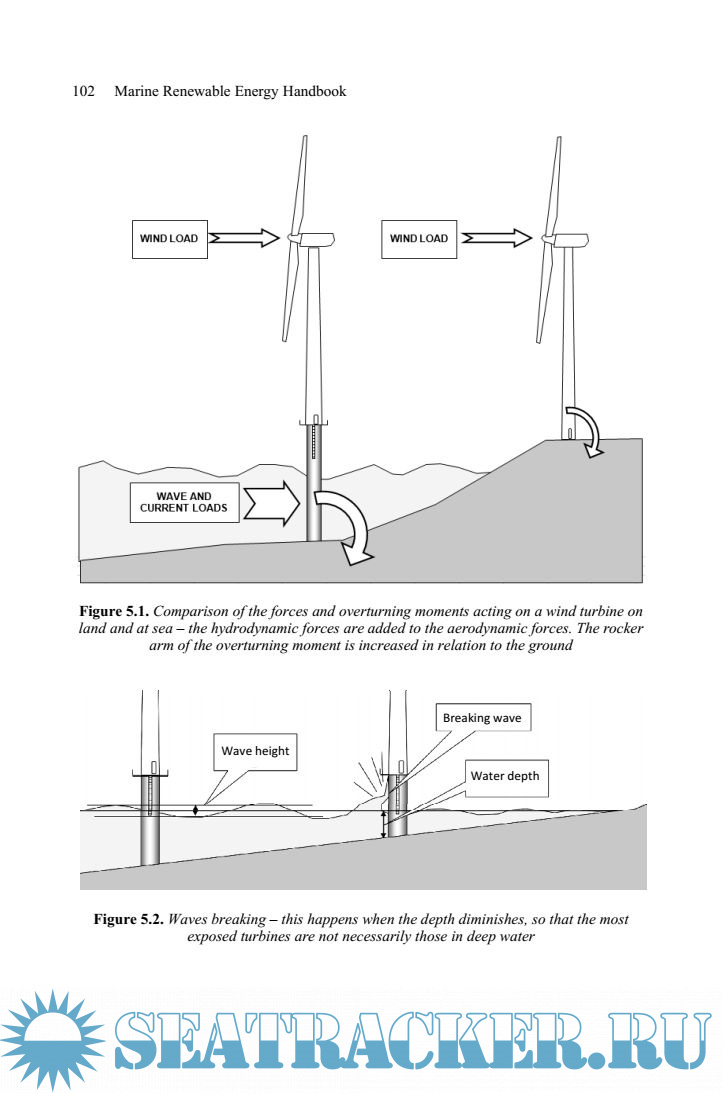 102 Marine Renewable Energy Handbook

WIND LOAD

WIND LOAD

WAVE AND CURRENT LOADS

**Figure 5.1.** *Comparison of the forces and overturning moments acting on a wind turbine on land and at sea – the hydrodynamic forces are added to the aerodynamic forces. The rocker arm of the overturning moment is increased in relation to the ground*

Wave height

Breaking wave

Water depth

**Figure 5.2.** *Waves breaking – this happens when the depth diminishes, so that the most exposed turbines are not necessarily those in deep water*

SEATRACKER.RU