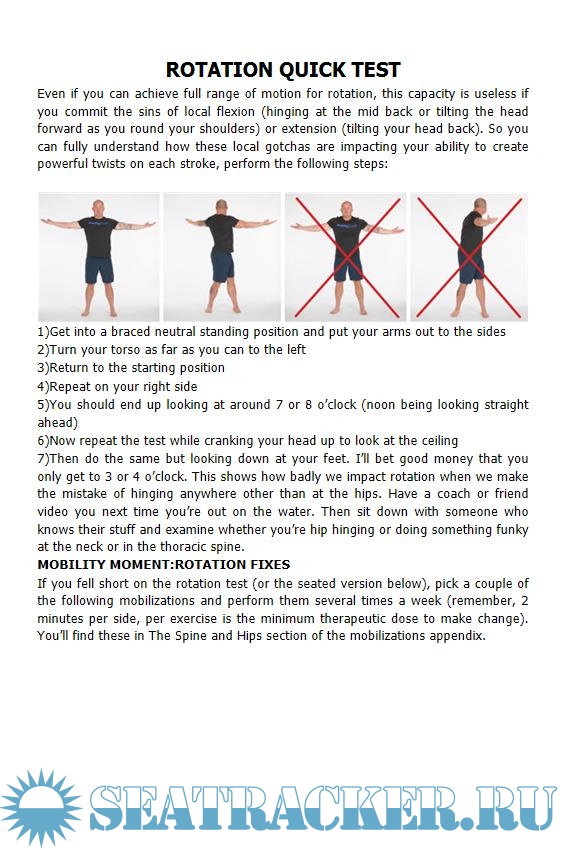 ROTATION QUICK TEST

Even if you can achieve full range of motion for rotation, this capacity is useless if you commit the sins of local flexion (hinging at the mid back or tilting the head forward as you round your shoulders) or extension (tilting your head back). So you can fully understand how these local gotchas are impacting your ability to create powerful twists on each stroke, perform the following steps:

1)Get into a braced neutral standing position and put your arms out to the sides
2)Turn your torso as far as you can to the left
3)Return to the starting position
4)Repeat on your right side
5)You should end up looking at around 7 or 8 o'clock (noon being looking straight ahead)
6)Now repeat the test while cranking your head up to look at the ceiling
7)Then do the same but looking down at your feet. I'll bet good money that you only get to 3 or 4 o'clock. This shows how badly we impact rotation when we make the mistake of hinging anywhere other than at the hips. Have a coach or friend video you next time you're out on the water. Then sit down with someone who knows their stuff and examine whether you're hip hinging or doing something funky at the neck or in the thoracic spine.

MOBILITY MOMENT:ROTATION FIXES

If you fell short on the rotation test (or the seated version below), pick a couple of the following mobilizations and perform them several times a week (remember, 2 minutes per side, per exercise is the minimum therapeutic dose to make change). You'll find these in The Spine and Hips section of the mobilizations appendix.

SEATRACKER.RU