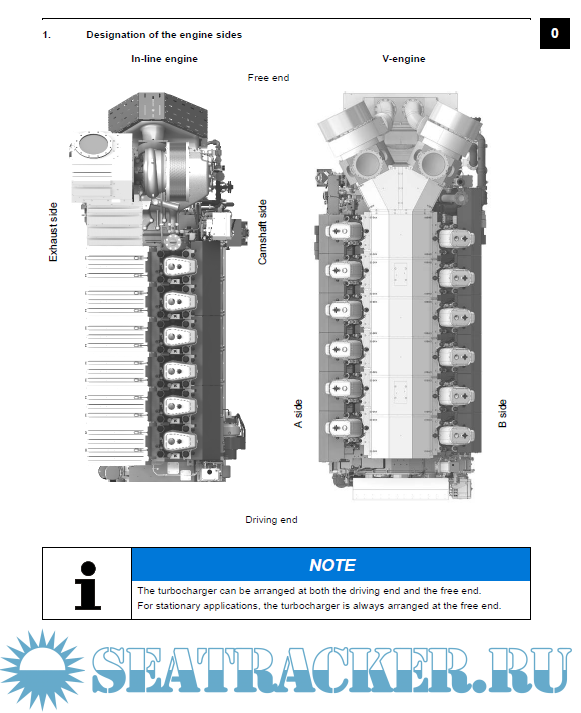 1. Designation of the engine sides

0

In-line engine

V-engine

Free end

Exhaust side

Camshaft side

A side

B side

Driving end

NOTE

The turbocharger can be arranged at both the driving end and the free end.
For stationary applications, the turbocharger is always arranged at the free end.

SEATRACKER.RU