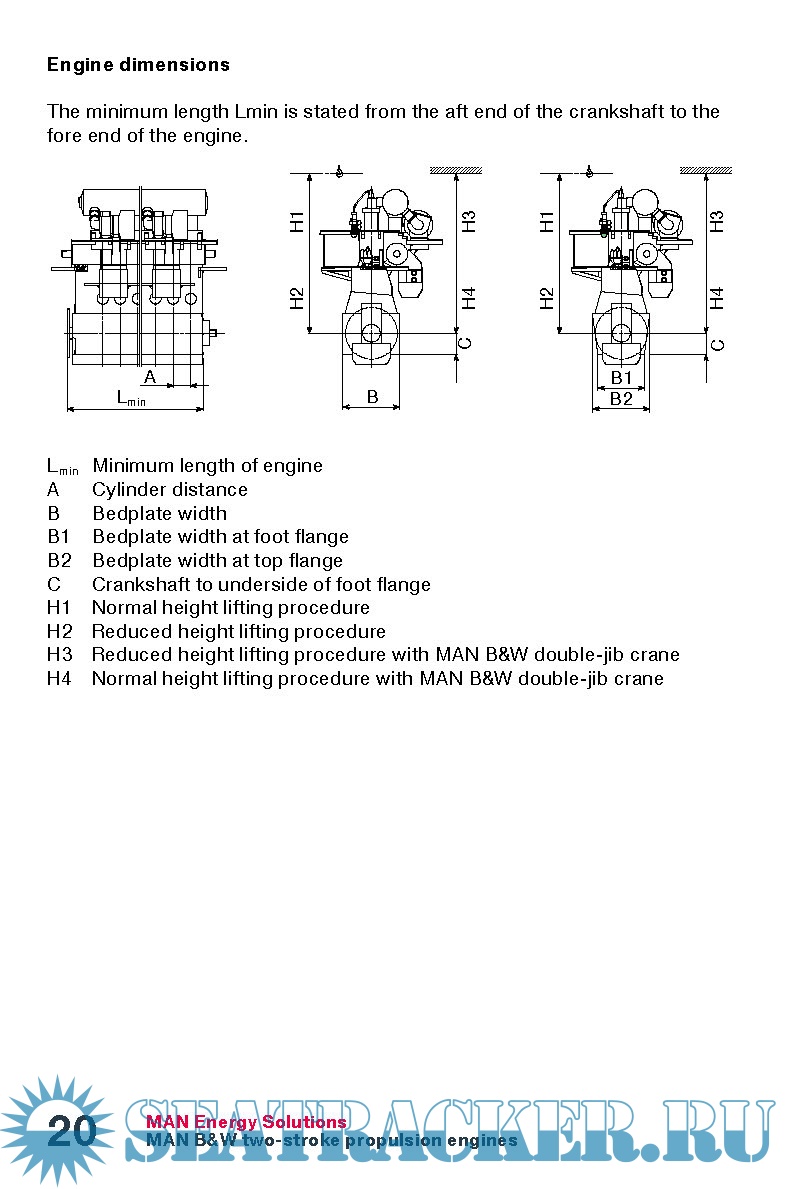 **Engine dimensions**

The minimum length Lmin is stated from the aft end of the crankshaft to the fore end of the engine.

A
$L_{min}$

H1
H2
H3
H4
C
B

H1
H2
H3
H4
C
B1
B2

$L_{min}$ Minimum length of engine
A Cylinder distance
B Bedplate width
B1 Bedplate width at foot flange
B2 Bedplate width at top flange
C Crankshaft to underside of foot flange
H1 Normal height lifting procedure
H2 Reduced height lifting procedure
H3 Reduced height lifting procedure with MAN B&W double-jib crane
H4 Normal height lifting procedure with MAN B&W double-jib crane

20
MAN Energy Solutions
MAN B&W two-stroke propulsion engines
SEATRACKER.RU