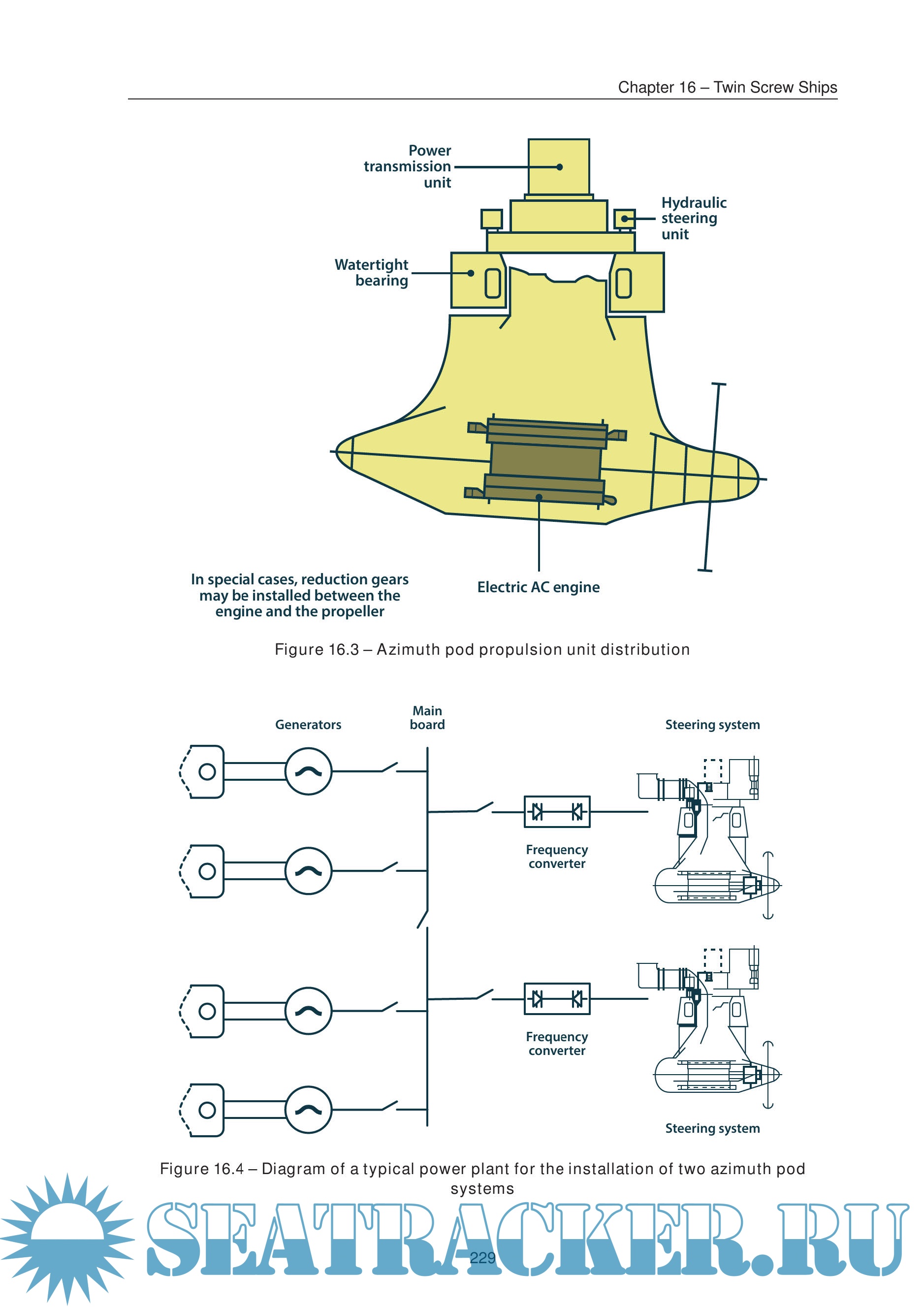 Chapter 16 – Twin Screw Ships

Power transmission unit

Hydraulic steering unit

Watertight bearing

In special cases, reduction gears may be installed between the engine and the propeller

Electric AC engine

Figure 16.3 – Azimuth pod propulsion unit distribution

Generators

Main board

Steering system

Frequency converter

Frequency converter

Steering system

Figure 16.4 – Diagram of a typical power plant for the installation of two azimuth pod systems

SEATRACKER.RU

229