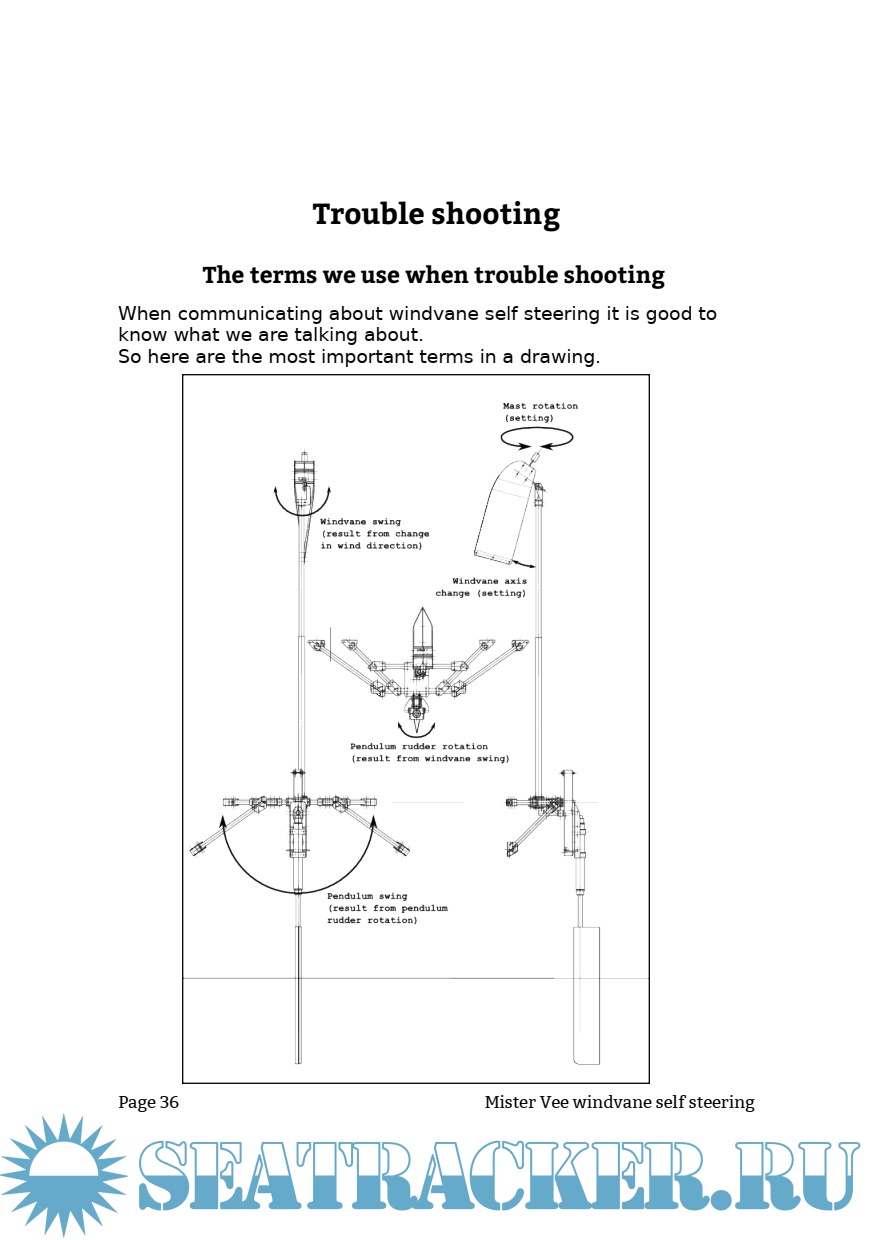 Trouble shooting

The terms we use when trouble shooting

When communicating about windvane self steering it is good to know what we are talking about.
So here are the most important terms in a drawing.

Mast rotation (setting)

Windvane swing (result from change in wind direction)

Windvane axis change (setting)

Pendulum rudder rotation (result from windvane swing)

Pendulum swing (result from pendulum rudder rotation)

Page 36

Mister Vee windvane self steering

SEATRACKER.RU