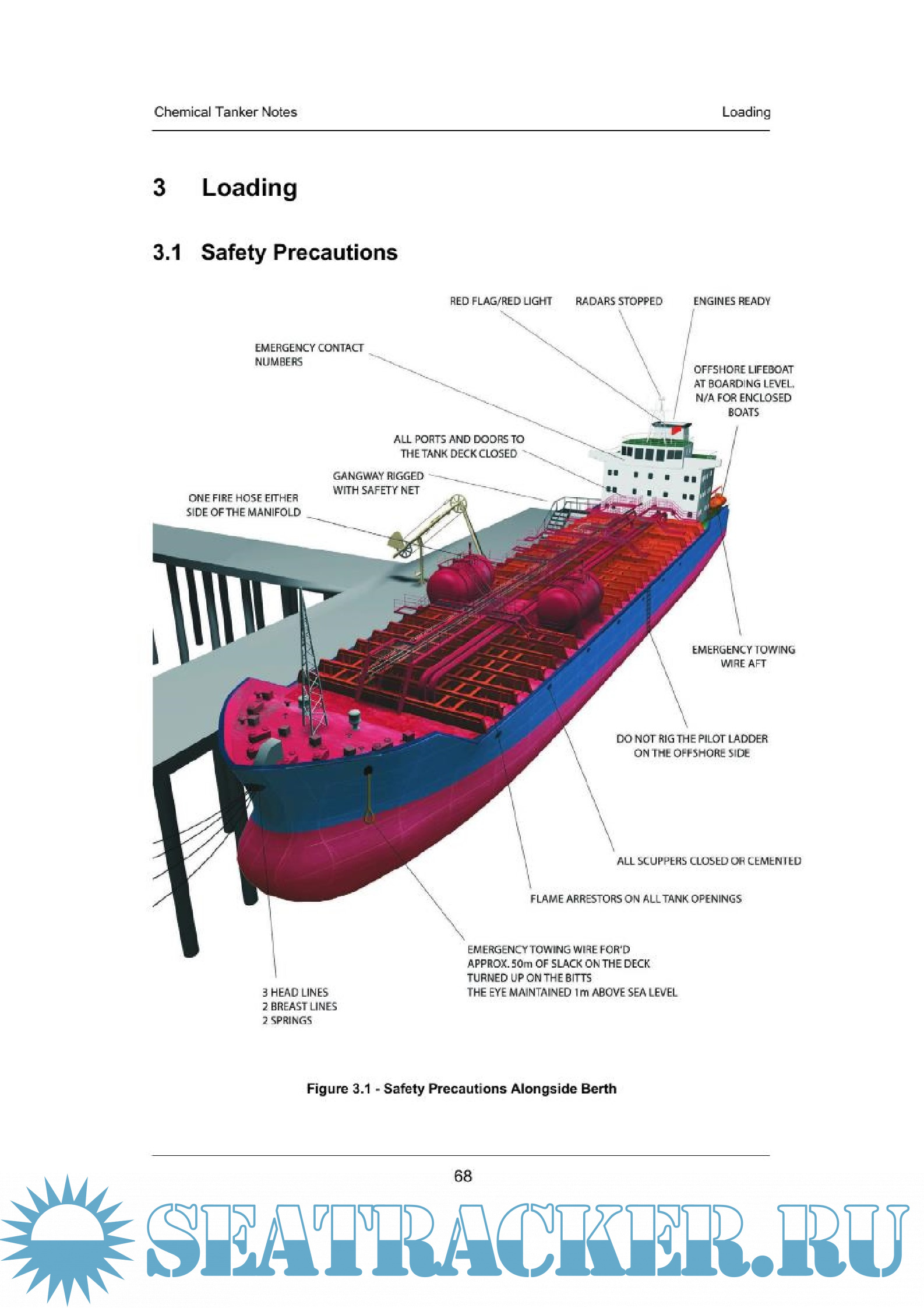 Chemical Tanker Notes

Loading

3 Loading

3.1 Safety Precautions

RED FLAG/RED LIGHT

RADARS STOPPED

ENGINES READY

EMERGENCY CONTACT NUMBERS

OFFSHORE LIFEBOAT AT BOARDING LEVEL. N/A FOR ENCLOSED BOATS

ALL PORTS AND DOORS TO THE TANK DECK CLOSED

GANGWAY RIGGED WITH SAFETY NET

ONE FIRE HOSE EITHER SIDE OF THE MANIFOLD

EMERGENCY TOWING WIRE AFT

DO NOT RIG THE PILOT LADDER ON THE OFFSHORE SIDE

ALL SCUPPERS CLOSED OR CEMENTED

FLAME ARRESTORS ON ALL TANK OPENINGS

EMERGENCY TOWING WIRE FOR'D
APPROX. 50m OF SLACK ON THE DECK
TURNED UP ON THE BITTS
THE EYE MAINTAINED 1m ABOVE SEA LEVEL

3 HEAD LINES
2 BREAST LINES
2 SPRINGS

Figure 3.1 - Safety Precautions Alongside Berth

68

SEATRACKER.RU