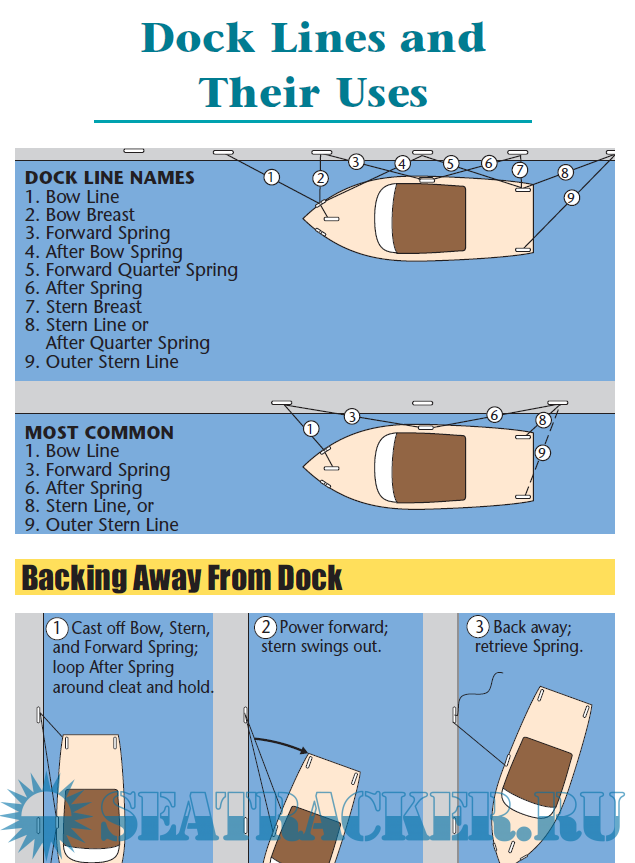 Dock Lines and Their Uses

DOCK LINE NAMES
1. Bow Line
2. Bow Breast
3. Forward Spring
4. After Bow Spring
5. Forward Quarter Spring
6. After Spring
7. Stern Breast
8. Stern Line or
After Quarter Spring
9. Outer Stern Line

1 2 3 4 5 6 7 8 9

MOST COMMON
1. Bow Line
3. Forward Spring
6. After Spring
8. Stern Line, or
9. Outer Stern Line

1 3 6 8 9

Backing Away From Dock

1 Cast off Bow, Stern, and Forward Spring; loop After Spring around cleat and hold.

2 Power forward; stern swings out.

3 Back away; retrieve Spring.

SEATRACKER.RU