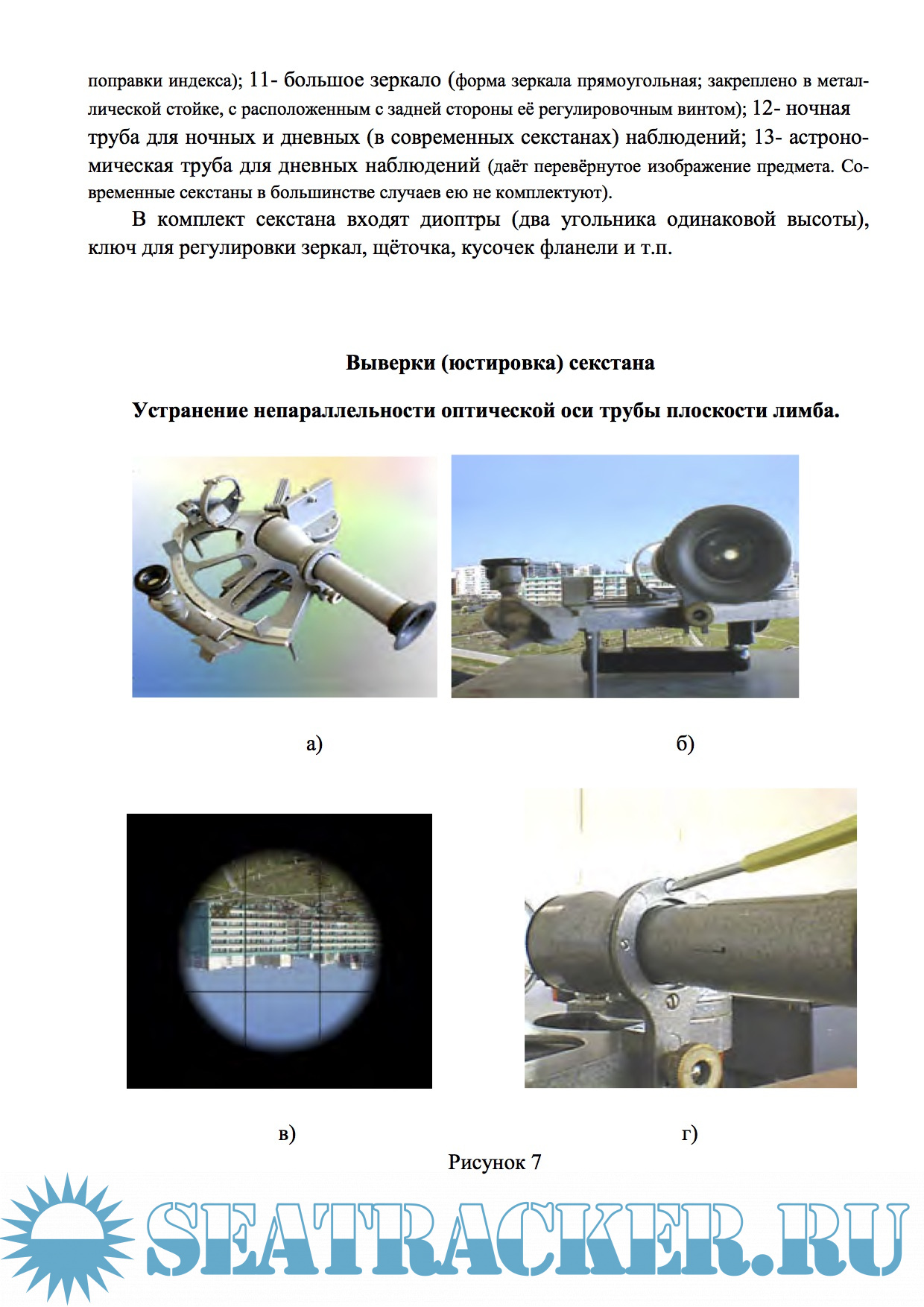 поправки индекса); 11- большое зеркало (форма зеркала прямоугольная; закреплено в металлической стойке, с расположенным с задней стороны её регулировочным винтом); 12- ночная труба для ночных и дневных (в современных секстанах) наблюдений; 13- астрономическая труба для дневных наблюдений (даёт перевёрнутое изображение предмета. Современные секстаны в большинстве случаев ею не комплектуют).

В комплект секстана входят диоптры (два угольника одинаковой высоты), ключ для регулировки зеркал, щёточка, кусочек фланели и т.п.

Выверки (юстировка) секстана

Устранение непараллельности оптической оси трубы плоскости лимба.

а)

б)

в)

г)

Рисунок 7

SEATRACKER.RU