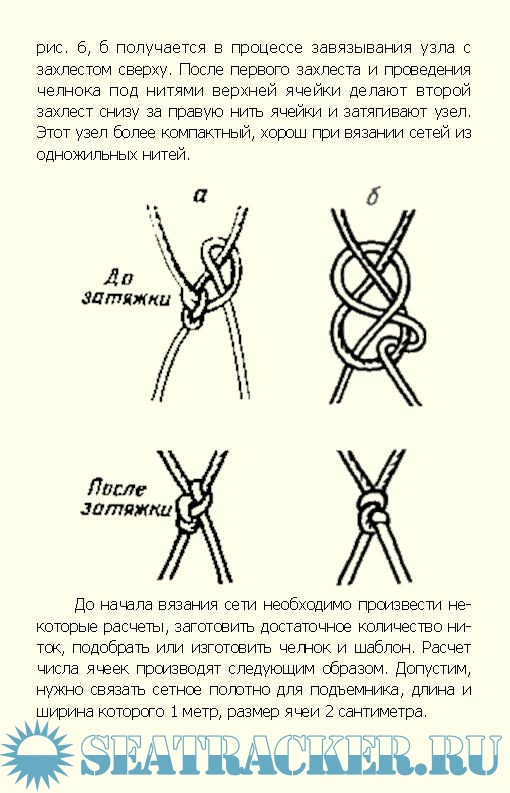 рис. 6, б получается в процессе завязывания узла с захлестом сверху. После первого захлеста и проведения челнока под нитями верхней ячейки делают второй захлест снизу за правую нить ячейки и затягивают узел. Этот узел более компактный, хорош при вязании сетей из одножильных нитей.

а

б

До затяжки

После затяжки

До начала вязания сети необходимо произвести некоторые расчеты, заготовить достаточное количество ниток, подобрать или изготовить челнок и шаблон. Расчет числа ячеек производят следующим образом. Допустим, нужно связать сетное полотно для подъемника, длина и ширина которого 1 метр, размер ячеи 2 сантиметра.

SEATRACKER.RU