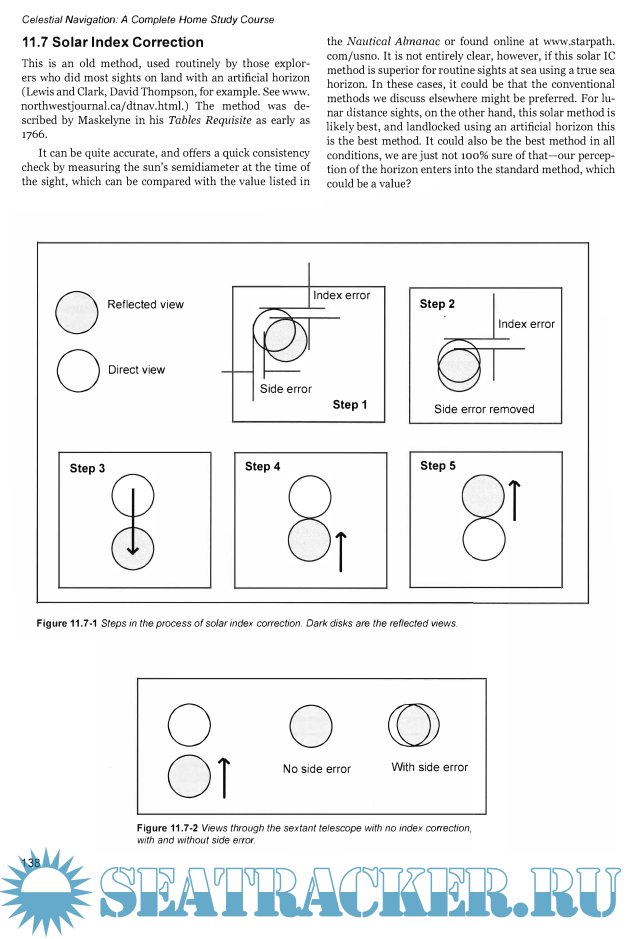 Celestial Navigation: A Complete Home Study Course

11.7 Solar Index Correction

This is an old method, used routinely by those explorers who did most sights on land with an artificial horizon (Lewis and Clark, David Thompson, for example. See www.northwestjournal.ca/dtnav.html.) The method was described by Maskelyne in his Tables Requisite as early as 1766.

It can be quite accurate, and offers a quick consistency check by measuring the sun's semidiameter at the time of the sight, which can be compared with the value listed in the Nautical Almanac or found online at www.starpath.com/usno. It is not entirely clear, however, if this solar IC method is superior for routine sights at sea using a true sea horizon. In these cases, it could be that the conventional methods we discuss elsewhere might be preferred. For lunar distance sights, on the other hand, this solar method is likely best, and landlocked using an artificial horizon this is the best method. It could also be the best method in all conditions, we are just not 100% sure of that—our perception of the horizon enters into the standard method, which could be a value?

Reflected view

Direct view

Index error

Side error

Step 1

Step 2

Index error

Side error removed

Step 3

Step 4

Step 5

Figure 11.7-1 Steps in the process of solar index correction. Dark disks are the reflected views.

No side error

With side error

Figure 11.7-2 Views through the sextant telescope with no index correction, with and without side error.

138

SEATRACKER.RU