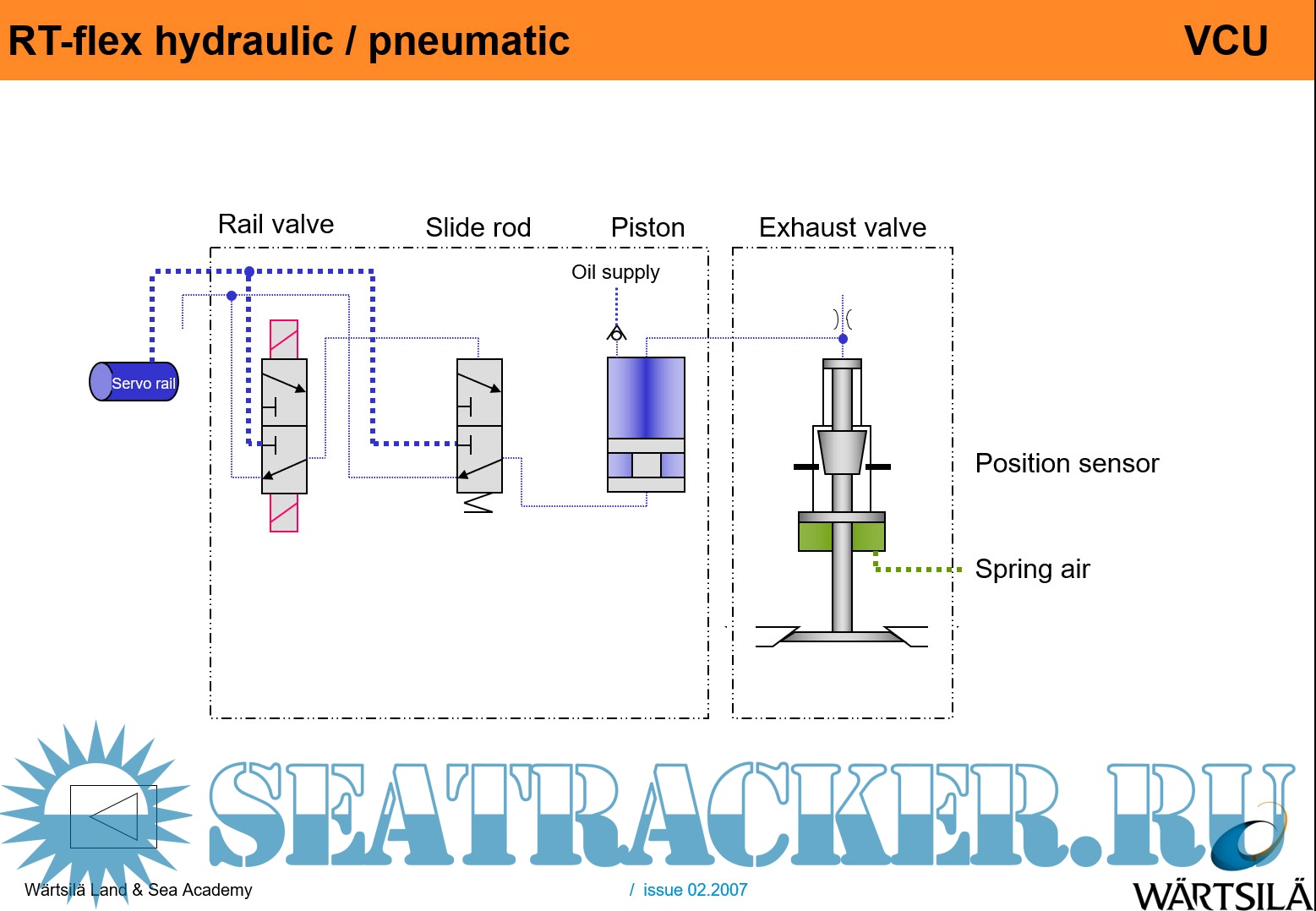 RT-flex hydraulic / pneumatic

VCU

Rail valve

Slide rod

Piston

Exhaust valve

Oil supply

Servo rail

Position sensor

Spring air

SEATRACKER.RU

Wärtsilä Land & Sea Academy

/ issue 02.2007

WÄRTSILÄ