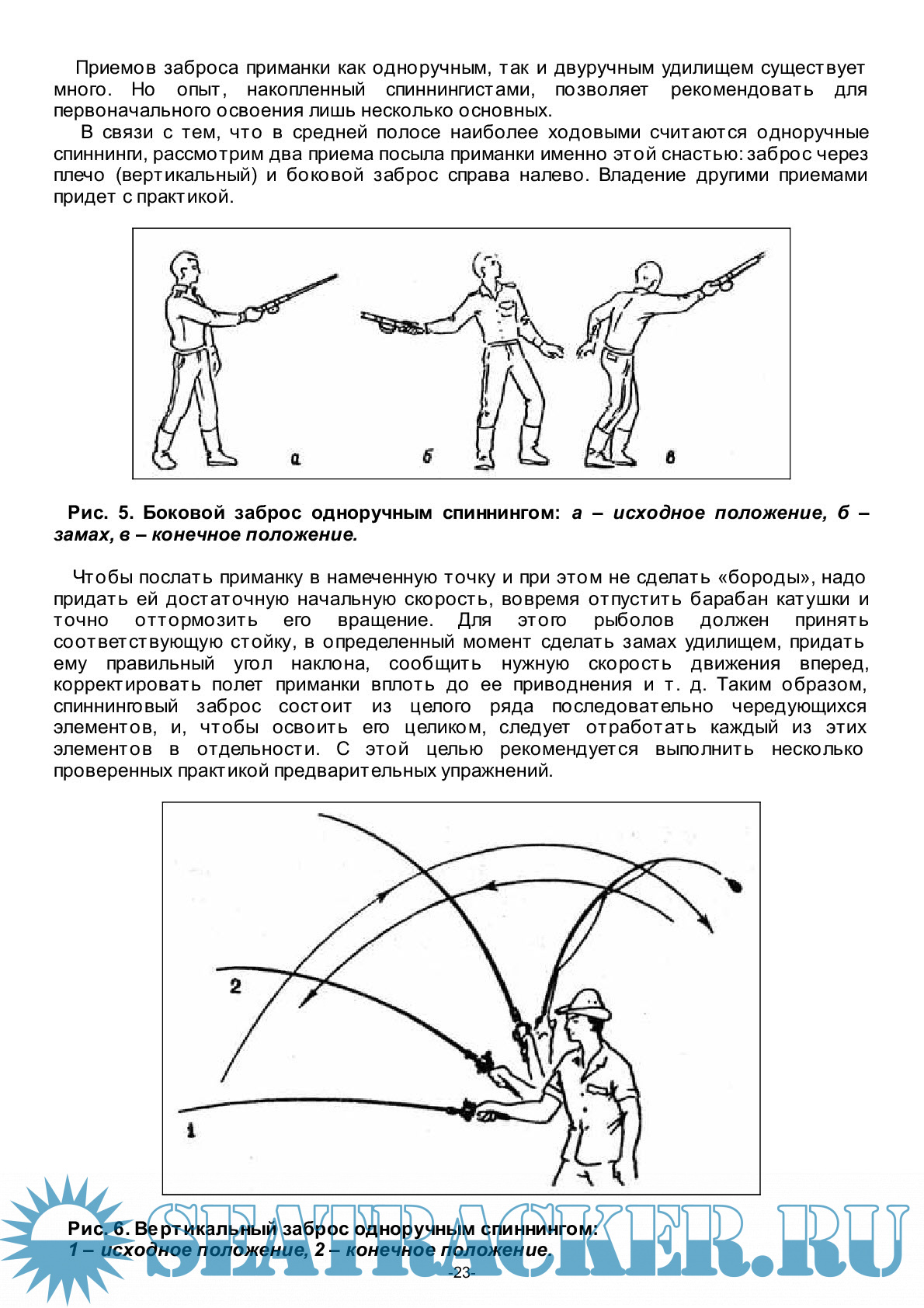 Приемов заброса приманки как одноручным, так и двуручным удилищем существует много. Но опыт, накопленный спиннингистами, позволяет рекомендовать для первоначального освоения лишь несколько основных.

В связи с тем, что в средней полосе наиболее ходовыми считаются одноручные спиннинги, рассмотрим два приема посыла приманки именно этой снастью: заброс через плечо (вертикальный) и боковой заброс справа налево. Владение другими приемами придет с практикой.

а

б

в

Рис. 5. Боковой заброс одноручным спиннингом: а – исходное положение, б – замах, в – конечное положение.

Чтобы послать приманку в намеченную точку и при этом не сделать «бороды», надо придать ей достаточную начальную скорость, вовремя отпустить барабан катушки и точно оттормозить его вращение. Для этого рыболов должен принять соответствующую стойку, в определенный момент сделать замах удилищем, придать ему правильный угол наклона, сообщить нужную скорость движения вперед, корректировать полет приманки вплоть до ее приводнения и т. д. Таким образом, спиннинговый заброс состоит из целого ряда последовательно чередующихся элементов, и, чтобы освоить его целиком, следует отработать каждый из этих элементов в отдельности. С этой целью рекомендуется выполнить несколько проверенных практикой предварительных упражнений.

2

1

Рис. 6. Вертикальный заброс одноручным спиннингом:
1 – исходное положение, 2 – конечное положение.

SEATRACKER.RU

-23-