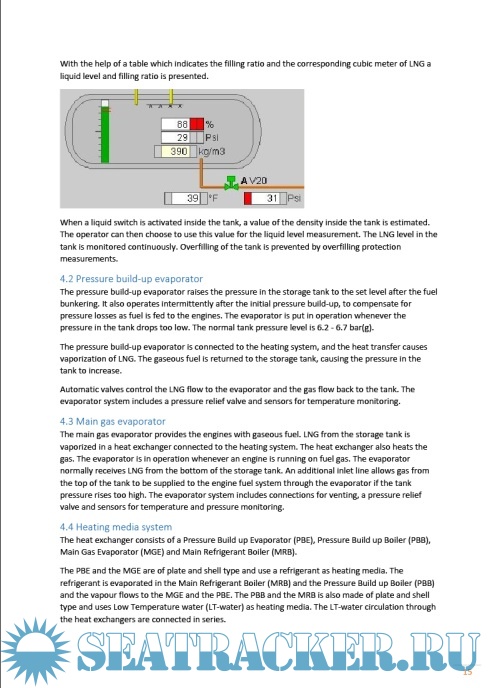 With the help of a table which indicates the filling ratio and the corresponding cubic meter of LNG a liquid level and filling ratio is presented.

88 %
29 Psi
390 kg/m3
A V20
39 °F
31 Psi

When a liquid switch is activated inside the tank, a value of the density inside the tank is estimated. The operator can then choose to use this value for the liquid level measurement. The LNG level in the tank is monitored continuously. Overfilling of the tank is prevented by overfilling protection measurements.

4.2 Pressure build-up evaporator
The pressure build-up evaporator raises the pressure in the storage tank to the set level after the fuel bunkering. It also operates intermittently after the initial pressure build-up, to compensate for pressure losses as fuel is fed to the engines. The evaporator is put in operation whenever the pressure in the tank drops too low. The normal tank pressure level is 6.2 - 6.7 bar(g).

The pressure build-up evaporator is connected to the heating system, and the heat transfer causes vaporization of LNG. The gaseous fuel is returned to the storage tank, causing the pressure in the tank to increase.

Automatic valves control the LNG flow to the evaporator and the gas flow back to the tank. The evaporator system includes a pressure relief valve and sensors for temperature monitoring.

4.3 Main gas evaporator
The main gas evaporator provides the engines with gaseous fuel. LNG from the storage tank is vaporized in a heat exchanger connected to the heating system. The heat exchanger also heats the gas. The evaporator is in operation whenever an engine is running on fuel gas. The evaporator normally receives LNG from the bottom of the storage tank. An additional inlet line allows gas from the top of the tank to be supplied to the engine fuel system through the evaporator if the tank pressure rises too high. The evaporator system includes connections for venting, a pressure relief valve and sensors for temperature and pressure monitoring.

4.4 Heating media system
The heat exchanger consists of a Pressure Build up Evaporator (PBE), Pressure Build up Boiler (PBB), Main Gas Evaporator (MGE) and Main Refrigerant Boiler (MRB).

The PBE and the MGE are of plate and shell type and use a refrigerant as heating media. The refrigerant is evaporated in the Main Refrigerant Boiler (MRB) and the Pressure Build up Boiler (PBB) and the vapour flows to the MGE and the PBE. The PBB and the MRB is also made of plate and shell type and uses Low Temperature water (LT-water) as heating media. The LT-water circulation through the heat exchangers are connected in series.

SEATRACKER.RU

15