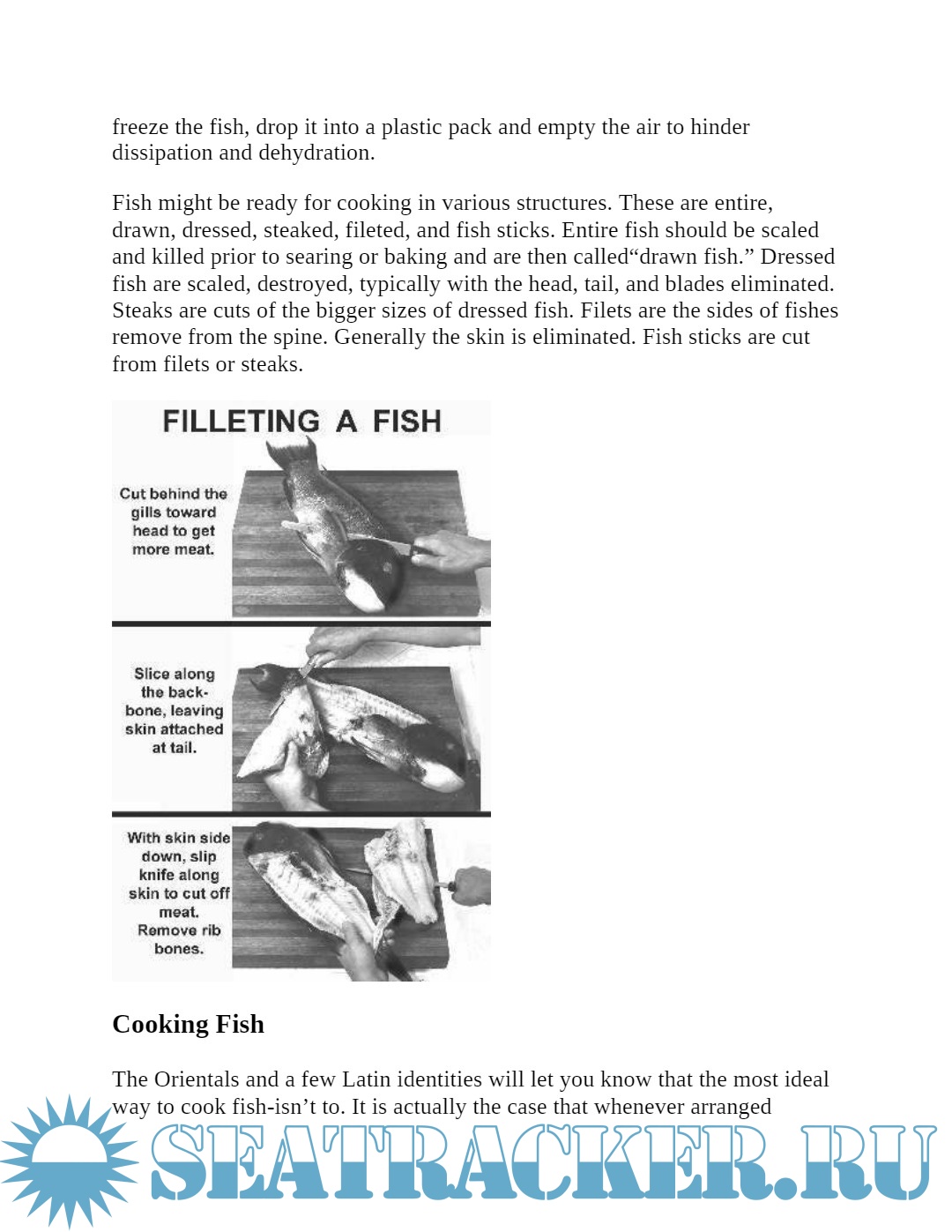 freeze the fish, drop it into a plastic pack and empty the air to hinder dissipation and dehydration.

Fish might be ready for cooking in various structures. These are entire, drawn, dressed, steaked, fileted, and fish sticks. Entire fish should be scaled and killed prior to searing or baking and are then called“drawn fish.” Dressed fish are scaled, destroyed, typically with the head, tail, and blades eliminated. Steaks are cuts of the bigger sizes of dressed fish. Filets are the sides of fishes remove from the spine. Generally the skin is eliminated. Fish sticks are cut from filets or steaks.

FILLETING A FISH

Cut behind the gills toward head to get more meat.

Slice along the backbone, leaving skin attached at tail.

With skin side down, slip knife along skin to cut off meat. Remove rib bones.

Cooking Fish

The Orientals and a few Latin identities will let you know that the most ideal way to cook fish-isn’t to. It is actually the case that whenever arranged

SEATRACKER.RU