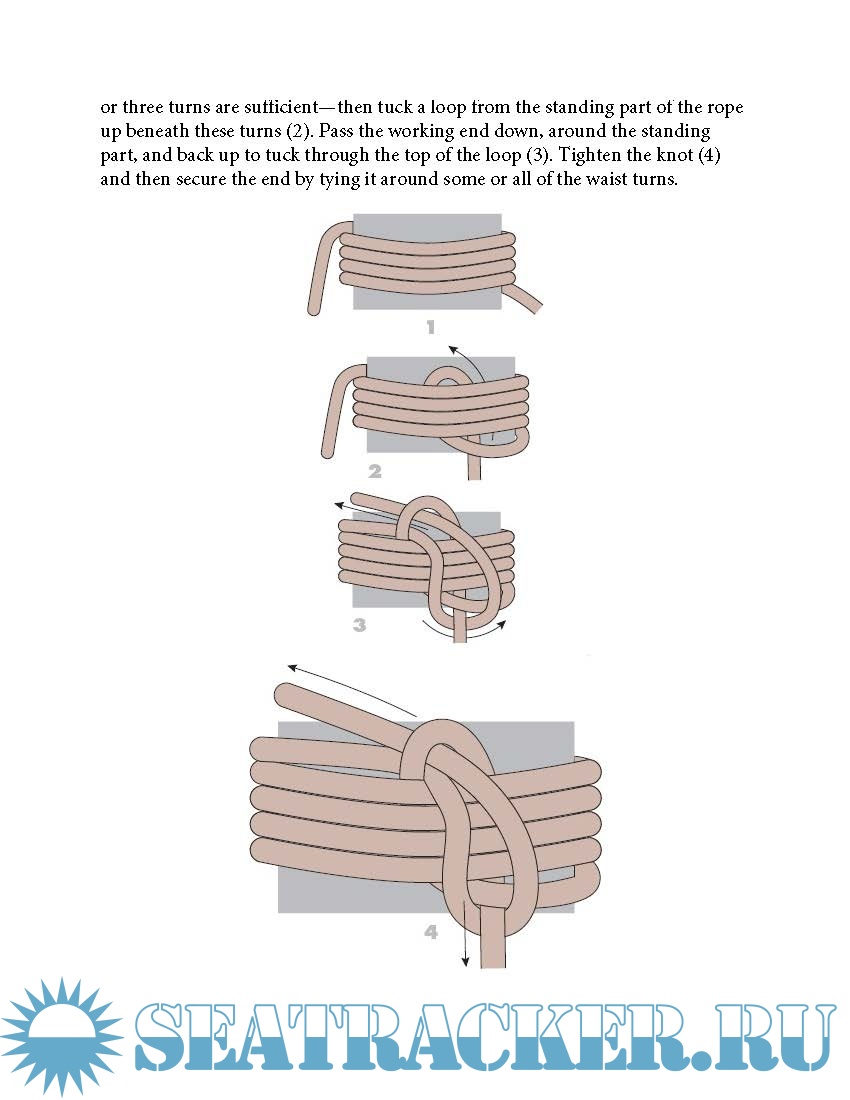 or three turns are sufficient—then tuck a loop from the standing part of the rope up beneath these turns (2). Pass the working end down, around the standing part, and back up to tuck through the top of the loop (3). Tighten the knot (4) and then secure the end by tying it around some or all of the waist turns.

1

2

3

4

SEATRACKER.RU