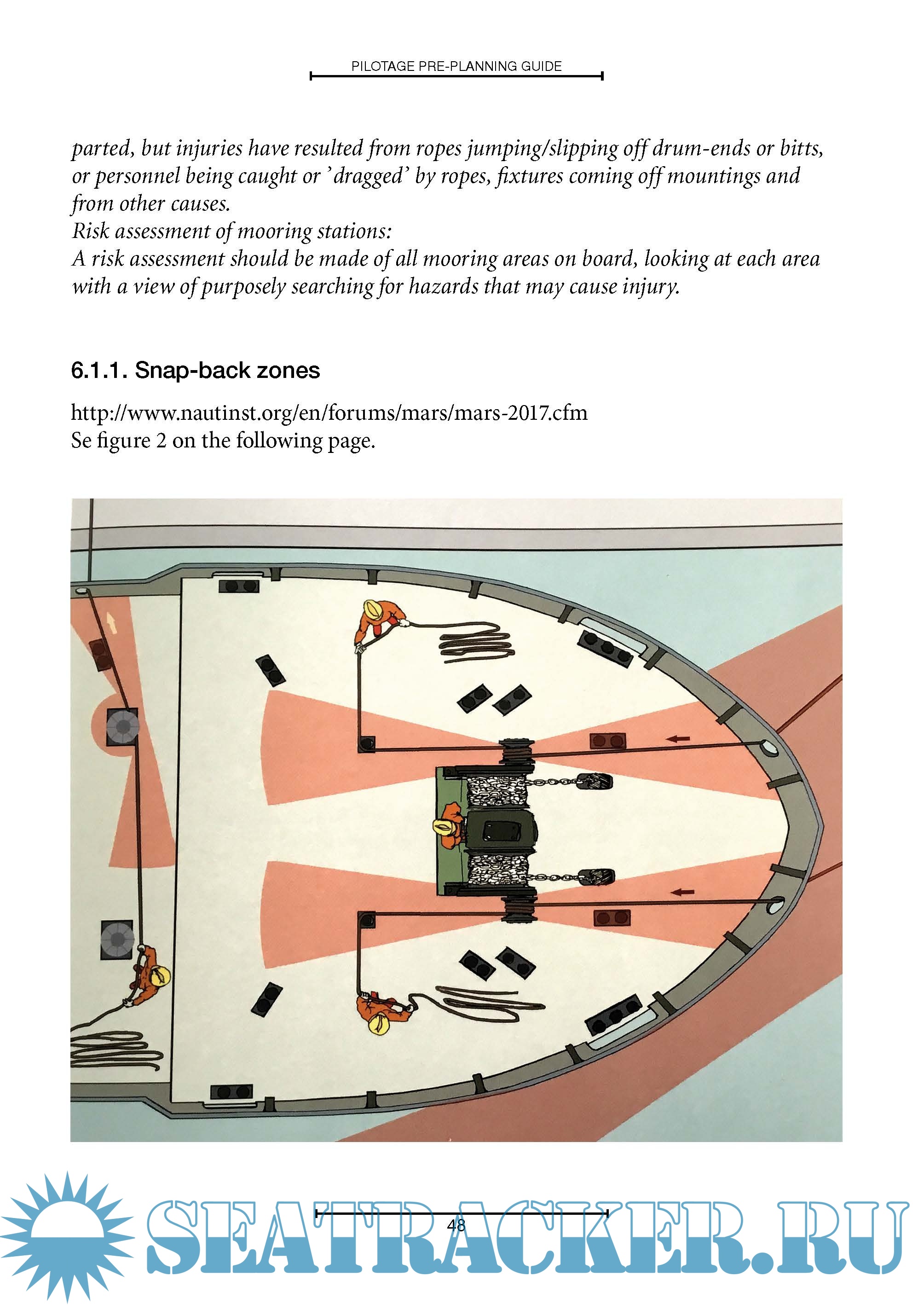 PILOTAGE PRE-PLANNING GUIDE

parted, but injuries have resulted from ropes jumping/slipping off drum-ends or bitts, or personnel being caught or 'dragged' by ropes, fixtures coming off mountings and from other causes.
Risk assessment of mooring stations:
A risk assessment should be made of all mooring areas on board, looking at each area with a view of purposely searching for hazards that may cause injury.

6.1.1. Snap-back zones

http://www.nautinst.org/en/forums/mars/mars-2017.cfm
Se figure 2 on the following page.

48

SEATRACKER.RU